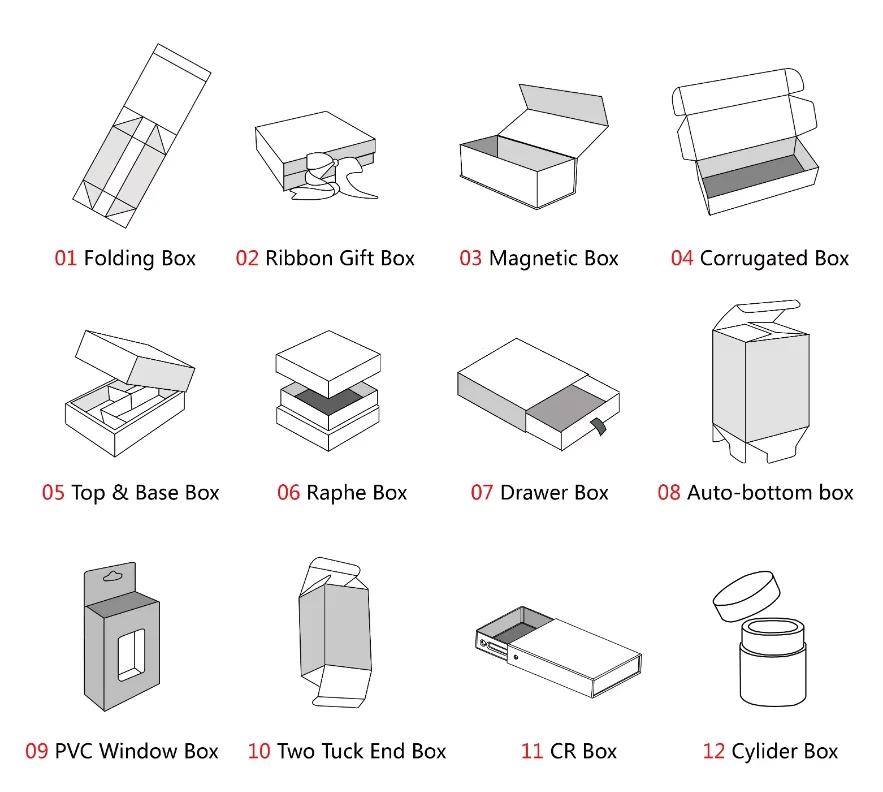 01 Folding Box

02 Ribbon Gift Box

03 Magnetic Box

04 Corrugated Box

05 Top & Base Box

06 Raphe Box

07 Drawer Box

08 Auto-bottom box

09 PVC Window Box

10 Two Tuck End Box

11 CR Box

12 Cylider Box