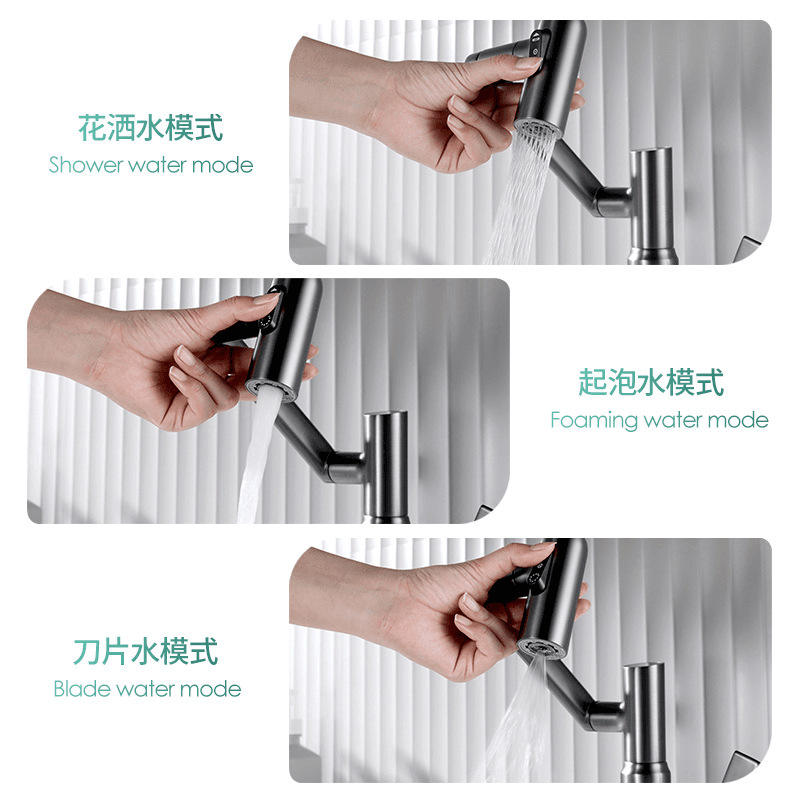 花洒水模式
Shower water mode

起泡水模式
Foaming water mode

刀片水模式
Blade water mode