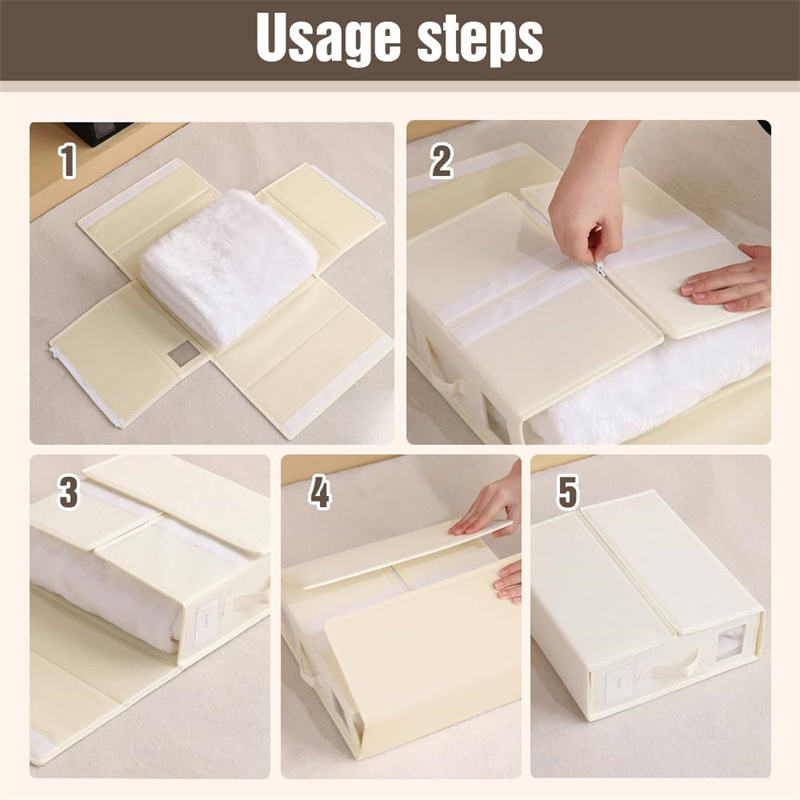 Usage steps

1

2

3

4

5