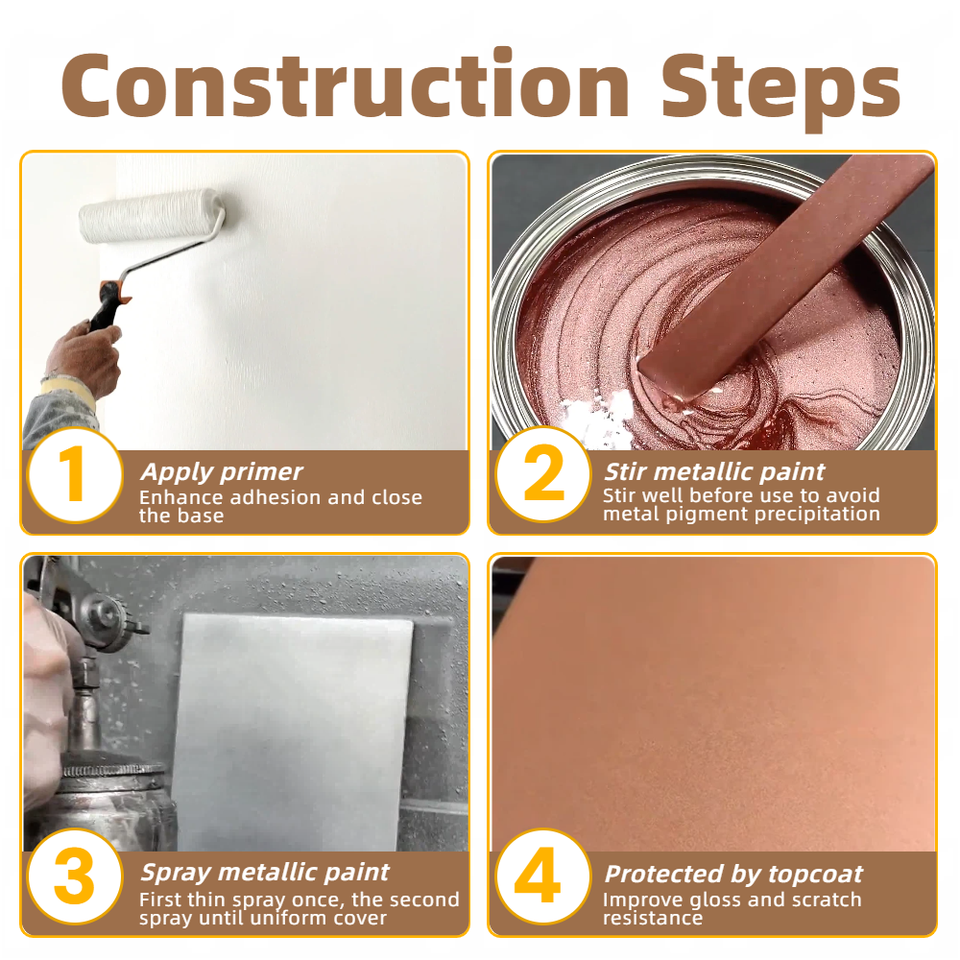 Construction Steps

1
Apply primer
Enhance adhesion and close the base

2
Stir metallic paint
Stir well before use to avoid metal pigment precipitation

3
Spray metallic paint
First thin spray once, the second spray until uniform cover

4
Protected by topcoat
Improve gloss and scratch resistance