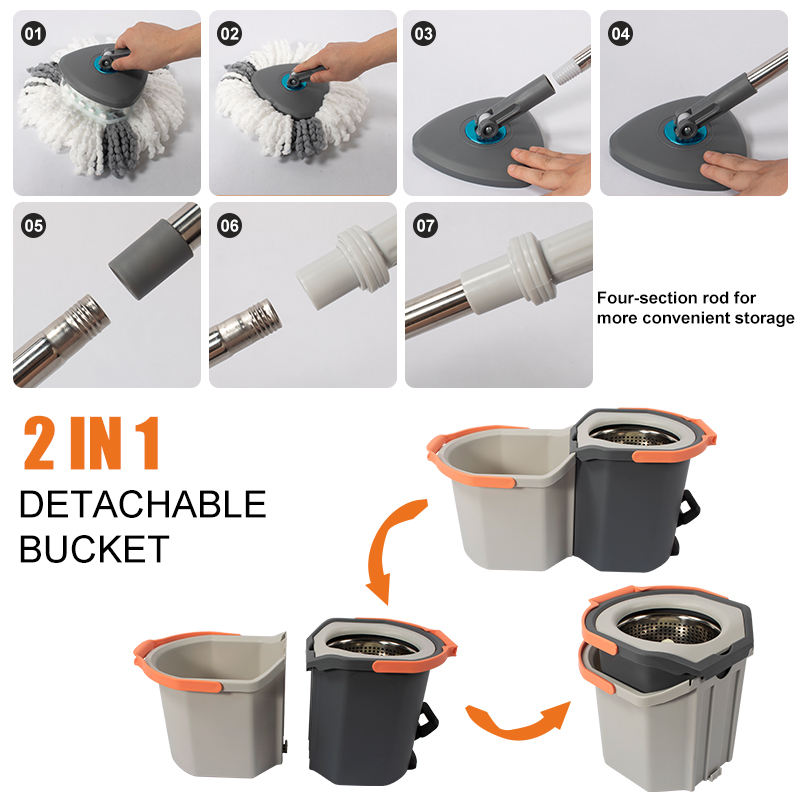 01

02

03

04

05

06

07

Four-section rod for more convenient storage

2 IN 1
DETACHABLE
BUCKET