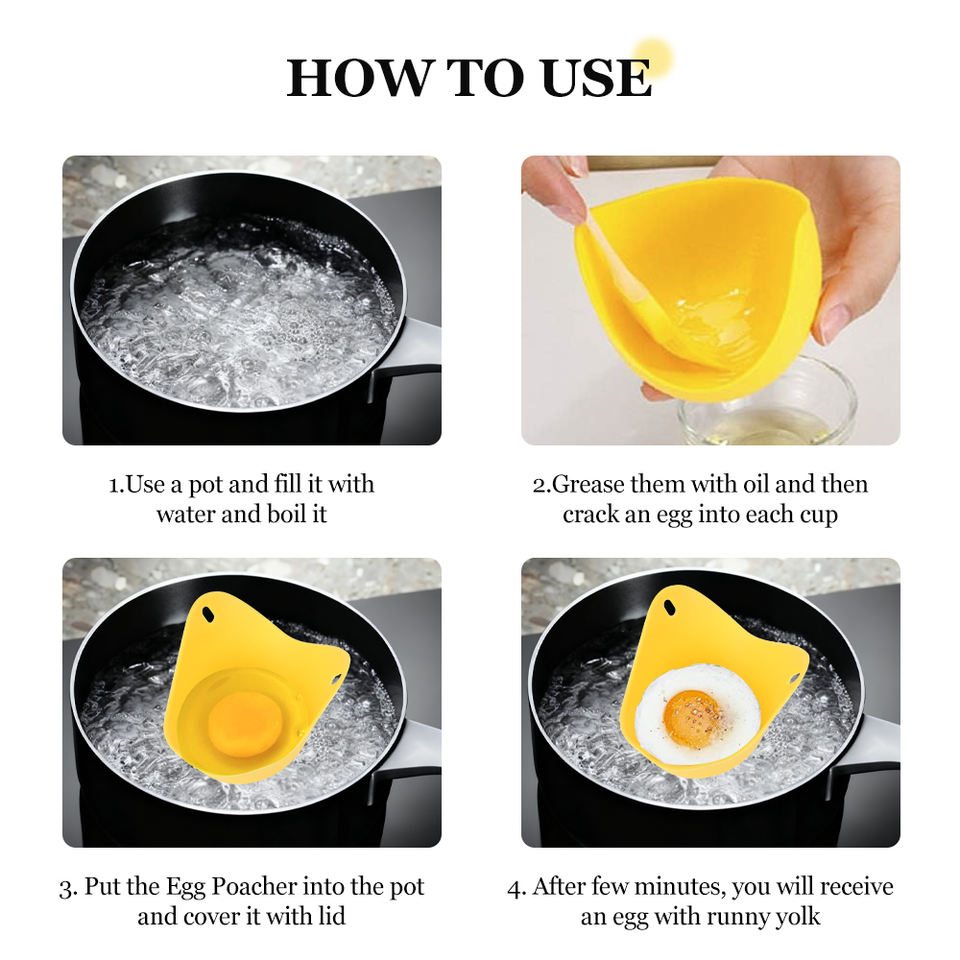 HOW TO USE

1.Use a pot and fill it with water and boil it

2.Grease them with oil and then crack an egg into each cup

3. Put the Egg Poacher into the pot and cover it with lid

4. After few minutes, you will receive an egg with runny yolk