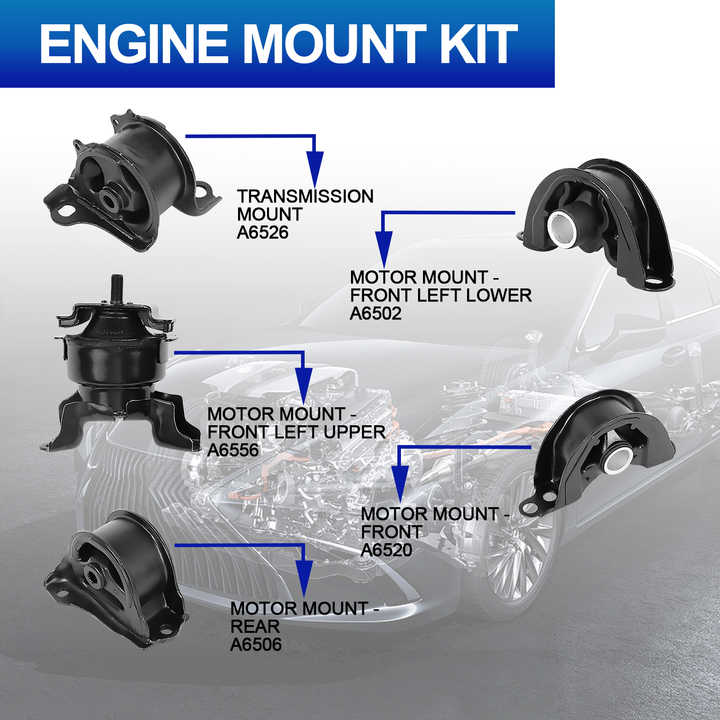 ENGINE MOUNT KIT

TRANSMISSION MOUNT A6526

MOTOR MOUNT - FRONT LEFT LOWER A6502

MOTOR MOUNT - FRONT LEFT UPPER A6556

MOTOR MOUNT - FRONT A6520

MOTOR MOUNT - REAR A6506