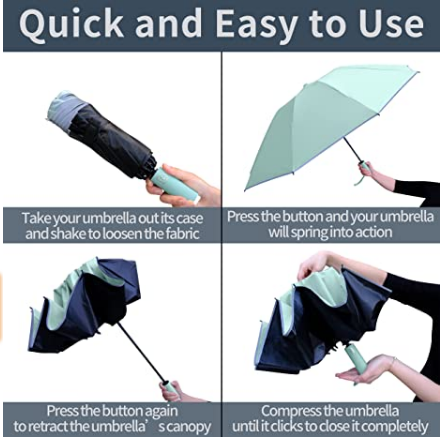 Quick and Easy to Use

Take your umbrella out its case and shake to loosen the fabric

Press the button and your umbrella will spring into action

Press the button again to retract the umbrella’s canopy

Compress the umbrella until it clicks to close it completely