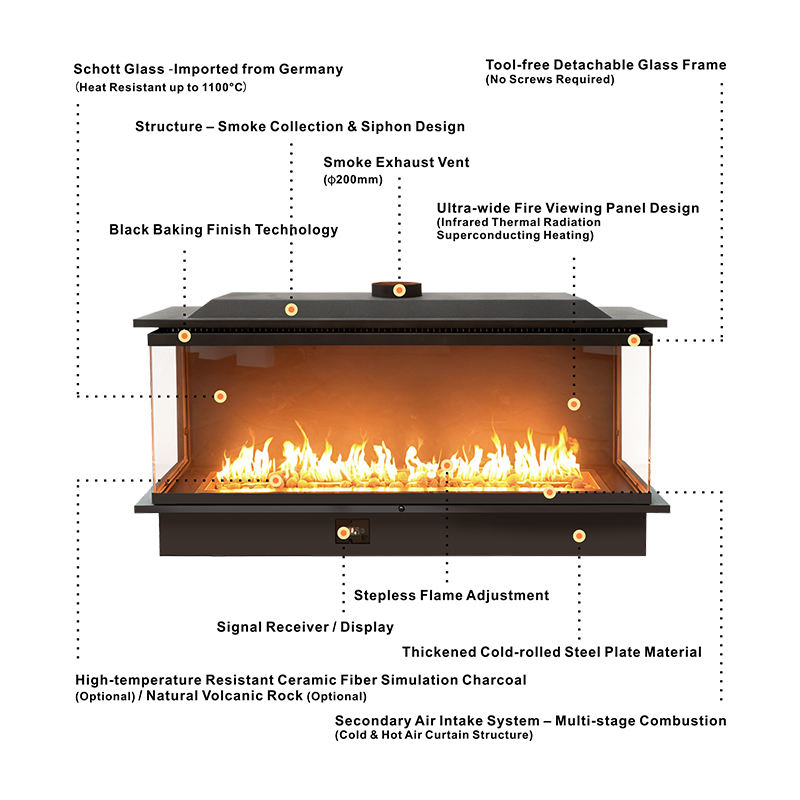 Schott Glass -Imported from Germany
(Heat Resistant up to 1100°C)

Tool-free Detachable Glass Frame
(No Screws Required)

Structure – Smoke Collection & Siphon Design

Smoke Exhaust Vent
(ϕ200mm)

Ultra-wide Fire Viewing Panel Design
(Infrared Thermal Radiation Superconducting Heating)

Black Baking Finish Technology

Stepless Flame Adjustment

Signal Receiver / Display

Thickened Cold-rolled Steel Plate Material

High-temperature Resistant Ceramic Fiber Simulation Charcoal (Optional) / Natural Volcanic Rock (Optional)

Secondary Air Intake System – Multi-stage Combustion
(Cold & Hot Air Curtain Structure)