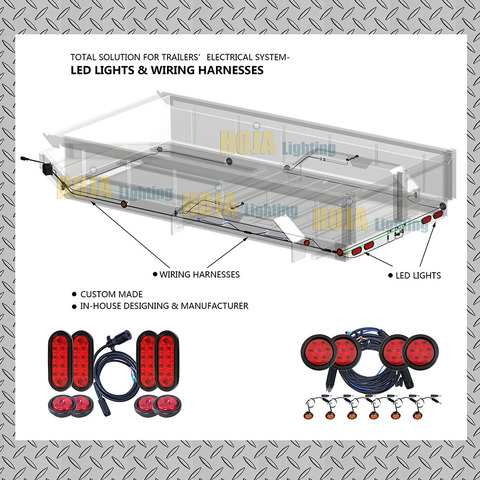 TOTAL SOLUTION FOR TRAILERS' ELECTRICAL SYSTEM-

LED LIGHTS & WIRING HARNESSES

HOJA Lighting

HOJA Lighting

HOJA Lighting

HOJA Lighting

● WIRING HARNESSES

● LED LIGHTS

● CUSTOM MADE

● IN-HOUSE DESIGNING & MANUFACTURER