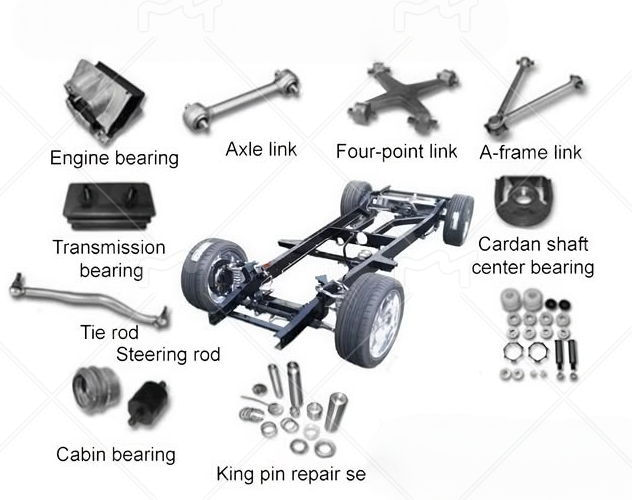 Engine bearing
Axle link
Four-point link
A-frame link
Transmission bearing
Cardan shaft center bearing
Tie rod
Steering rod
Cabin bearing
King pin repair se