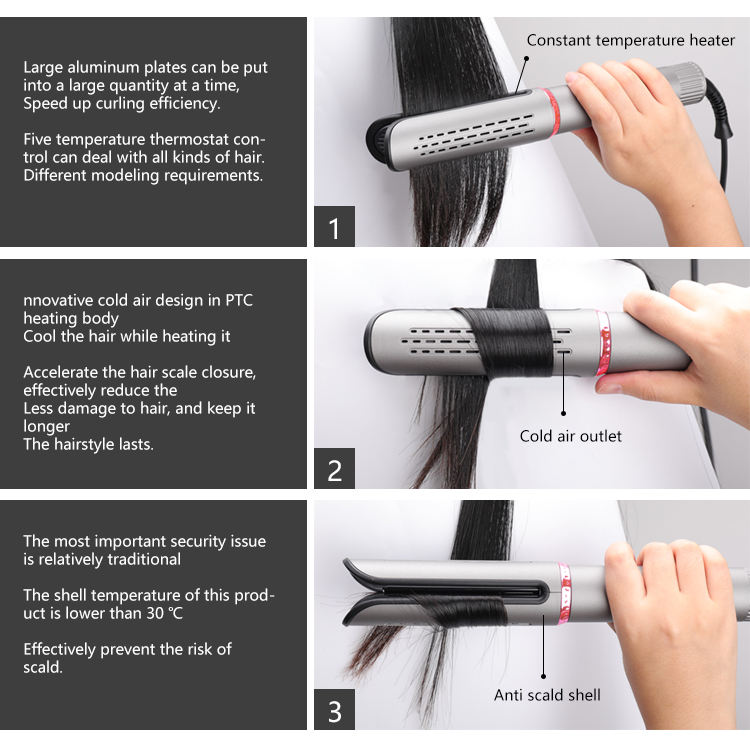 Large aluminum plates can be put into a large quantity at a time, Speed up curling efficiency.

Five temperature thermostat control can deal with all kinds of hair. Different modeling requirements.

Constant temperature heater

1

nnovative cold air design in PTC heating body
Cool the hair while heating it

Accelerate the hair scale closure, effectively reduce the
Less damage to hair, and keep it longer
The hairstyle lasts.

Cold air outlet

2

The most important security issue is relatively traditional

The shell temperature of this product is lower than 30 ℃

Effectively prevent the risk of scald.

Anti scald shell

3