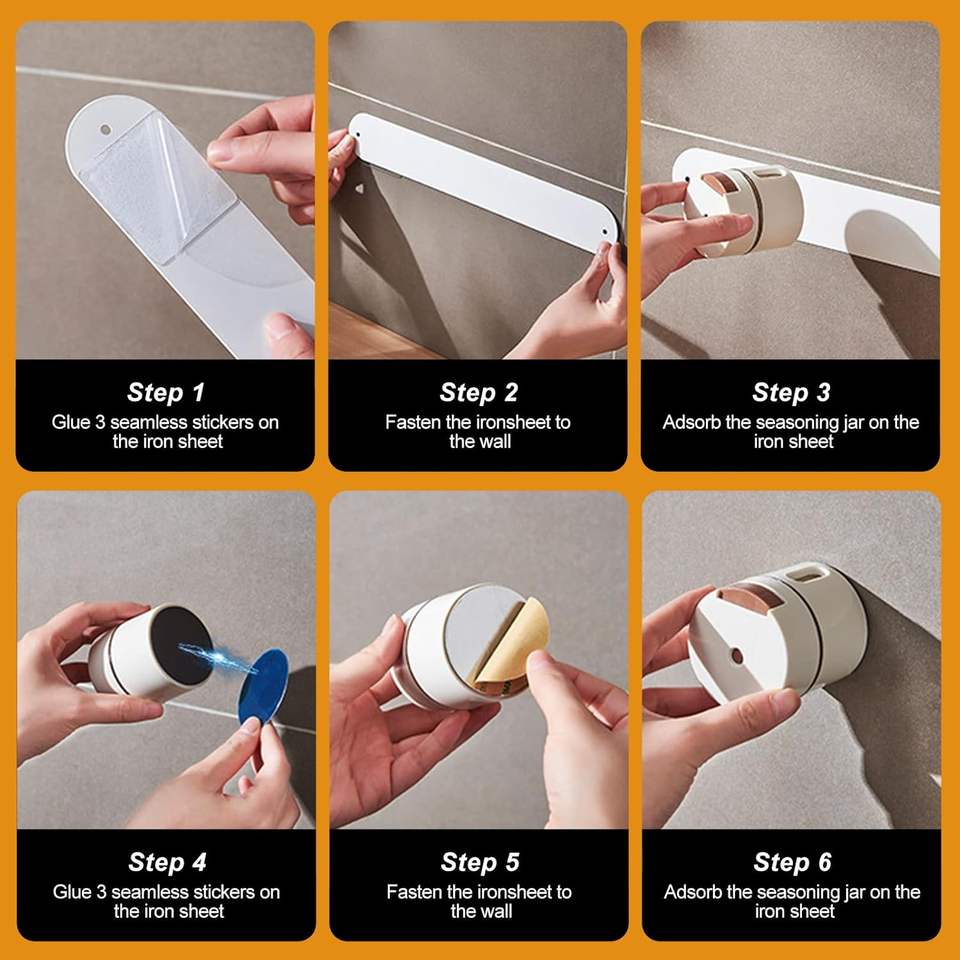 Step 1
Glue 3 seamless stickers on the iron sheet

Step 2
Fasten the ironsheet to the wall

Step 3
Adsorb the seasoning jar on the iron sheet

Step 4
Glue 3 seamless stickers on the iron sheet

Step 5
Fasten the ironsheet to the wall

Step 6
Adsorb the seasoning jar on the iron sheet