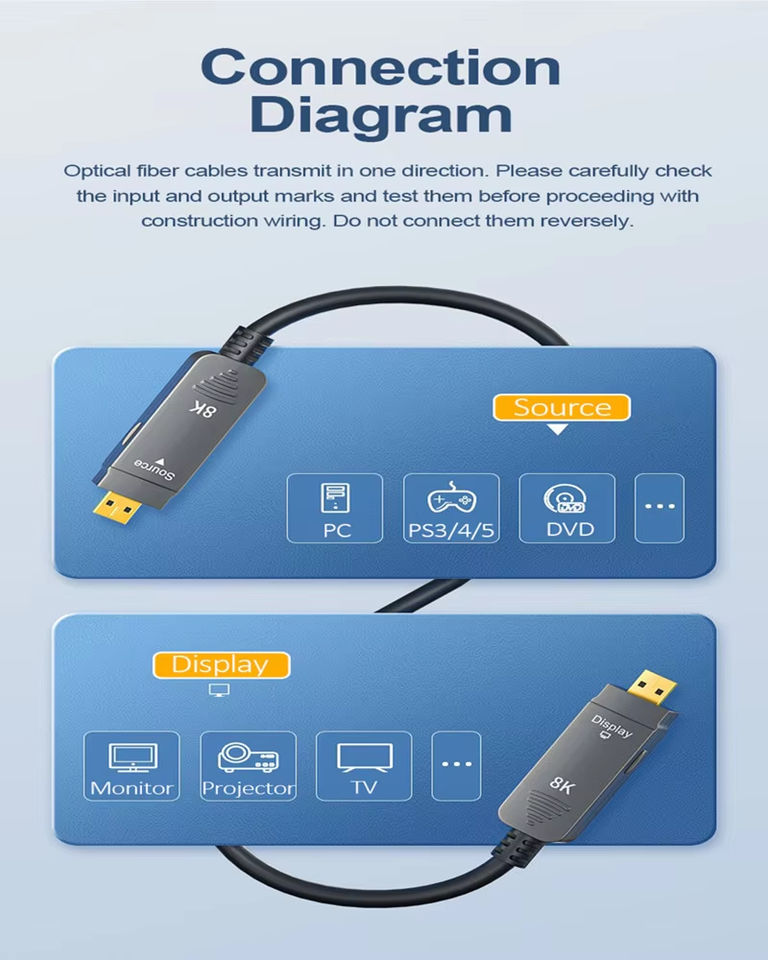 Connection Diagram

Optical fiber cables transmit in one direction. Please carefully check the input and output marks and test them before proceeding with construction wiring. Do not connect them reversely.

8K

Source

Source

PC

PS3/4/5

DVD

...

Display

Monitor

Projector

TV

...

Display

8K