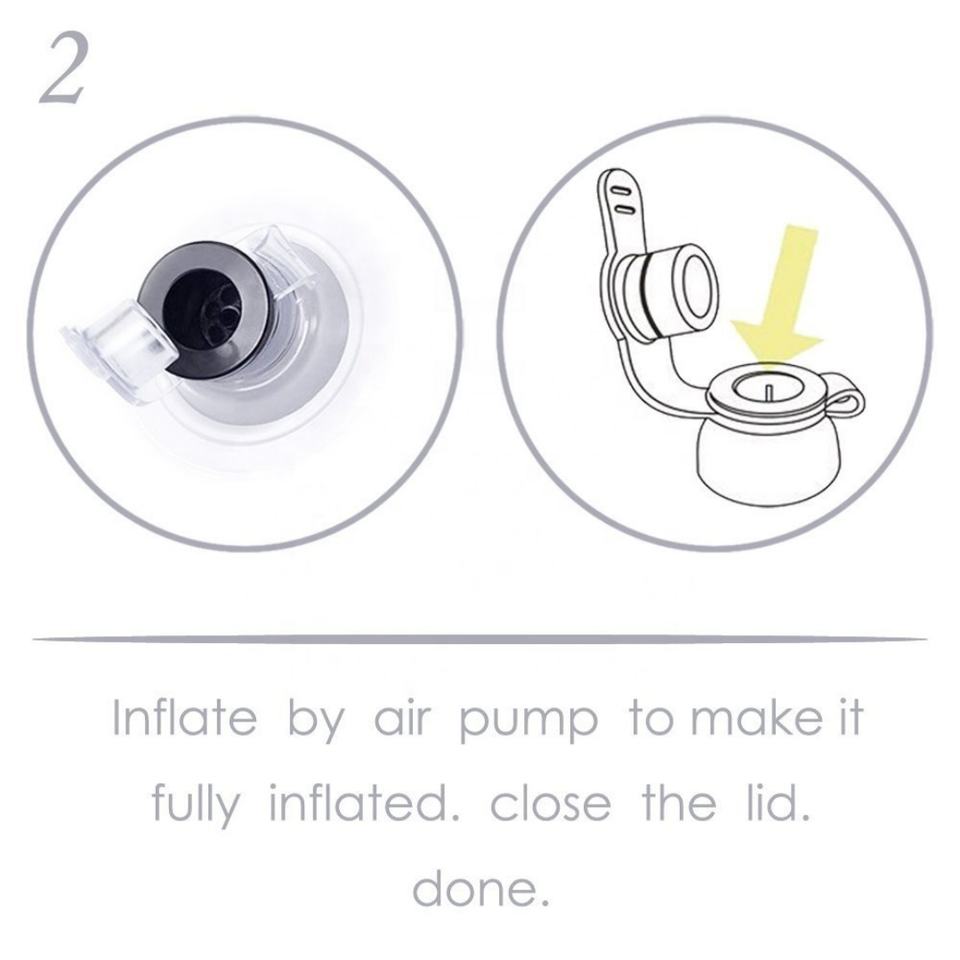 2

Inflate by air pump to make it fully inflated. close the lid. done.