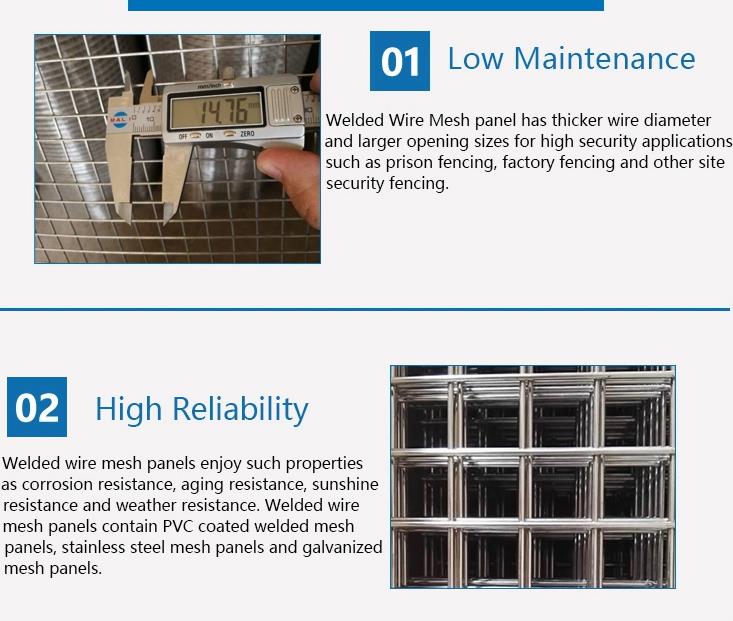 mm/inch
14.76 mm
OFF ON ZERO

01 Low Maintenance

Welded Wire Mesh panel has thicker wire diameter and larger opening sizes for high security applications such as prison fencing, factory fencing and other site security fencing.

02 High Reliability

Welded wire mesh panels enjoy such properties as corrosion resistance, aging resistance, sunshine resistance and weather resistance. Welded wire mesh panels contain PVC coated welded mesh panels, stainless steel mesh panels and galvanized mesh panels.