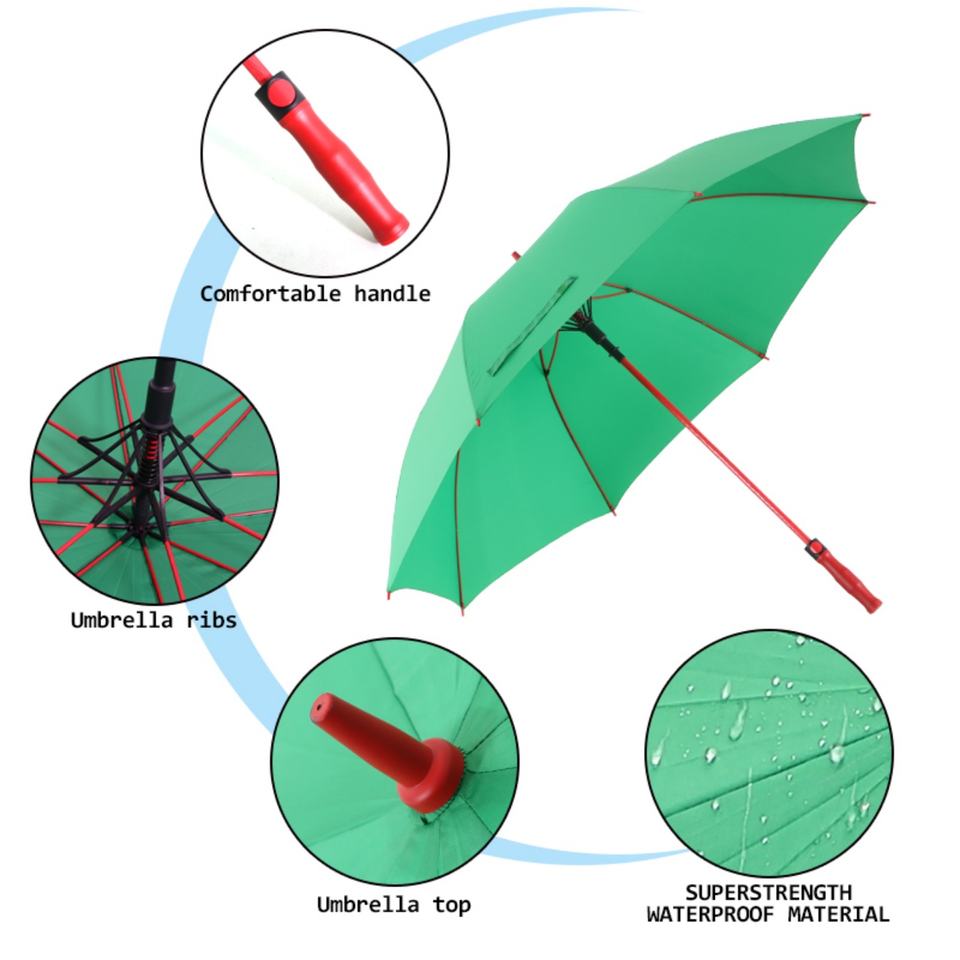 Comfortable handle

Umbrella ribs

Umbrella top

SUPERSTRENGTH WATERPROOF MATERIAL