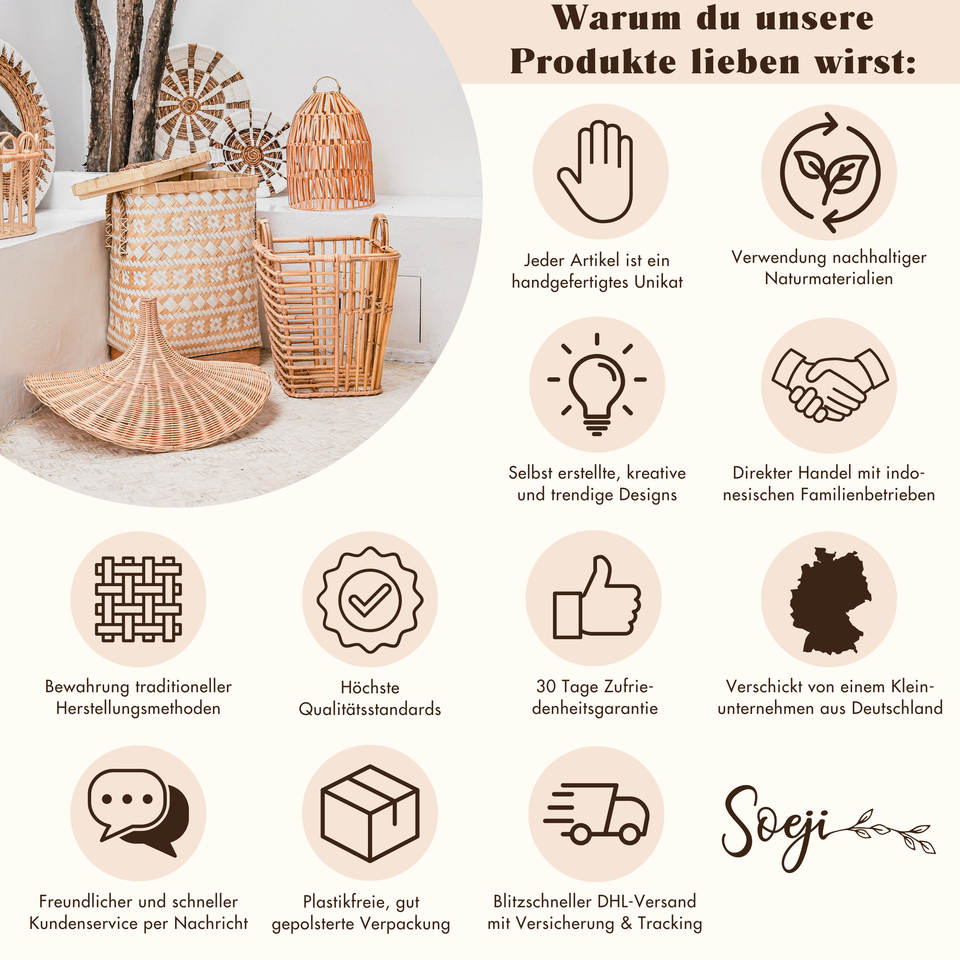 Warum du unsere Produkte lieben wirst:

Jeder Artikel ist ein handgefertigtes Unikat

Verwendung nachhaltiger Naturmaterialien

Selbst erstellte, kreative und trendige Designs

Direkter Handel mit indonesischen Familienbetrieben

Bewahrung traditioneller Herstellungsmethoden

Höchste Qualitätsstandards

30 Tage Zufriedenheitsgarantie

Verschickt von einem Kleinunternehmen aus Deutschland

Freundlicher und schneller Kundenservice per Nachricht

Plastikfreie, gut gepolsterte Verpackung

Blitzschneller DHL-Versand mit Versicherung & Tracking

Soeji