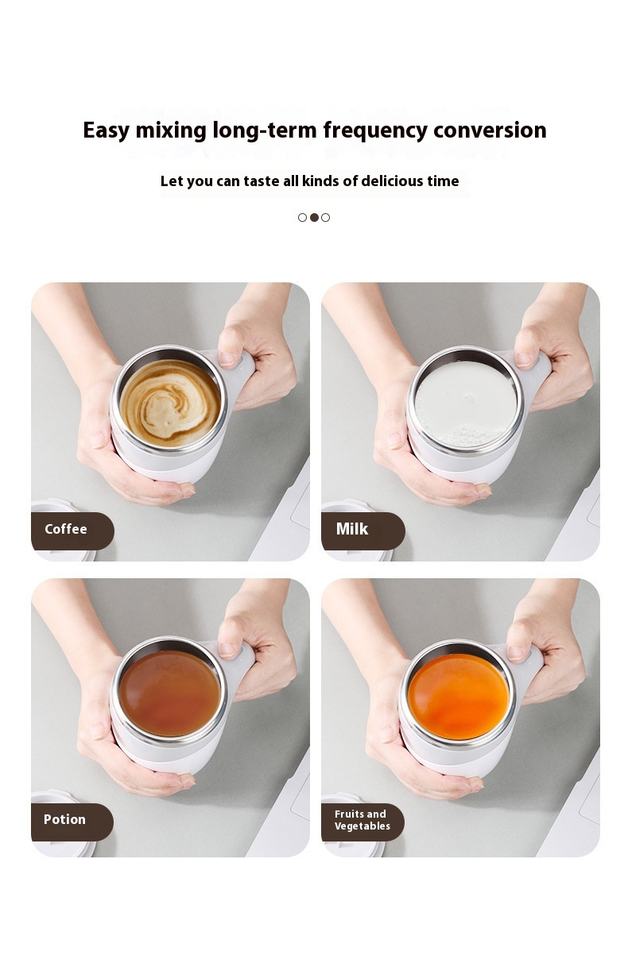 Easy mixing long-term frequency conversion

Let you can taste all kinds of delicious time

Coffee

Milk

Potion

Fruits and Vegetables