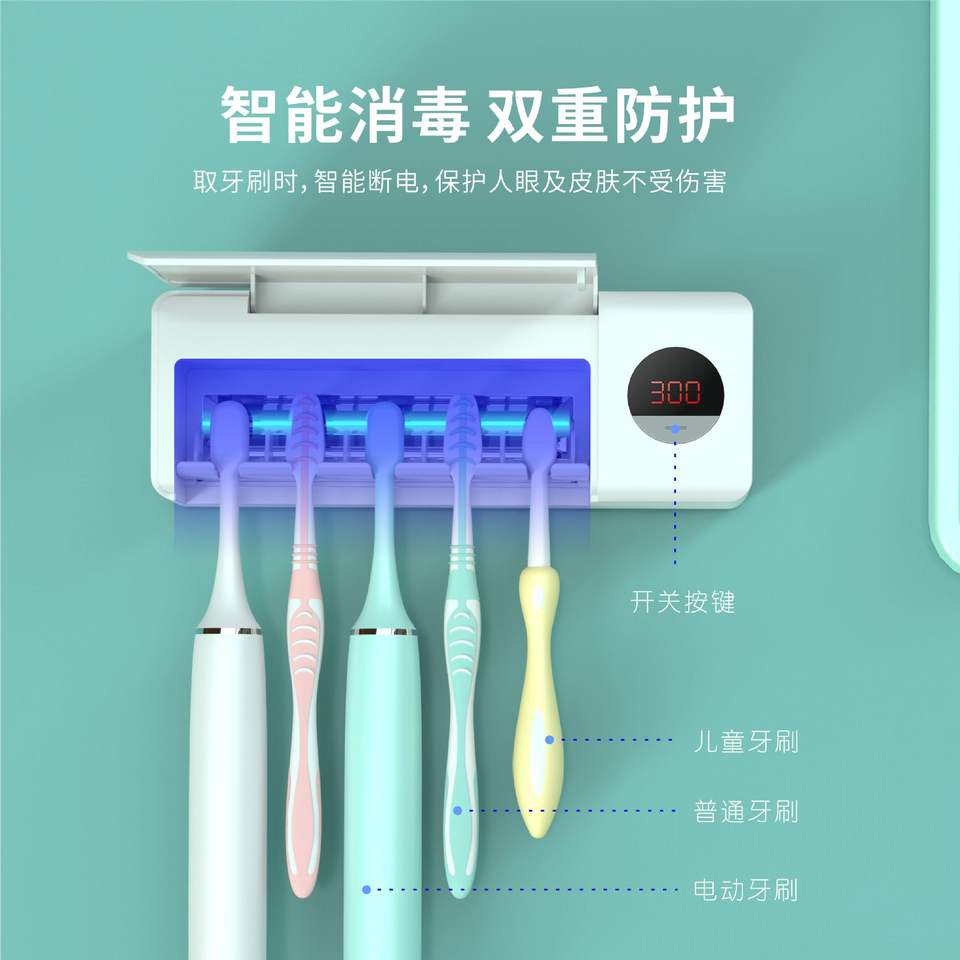 智能消毒 双重防护

取牙刷时，智能断电，保护人眼及皮肤不受伤害

300

开关按键

儿童牙刷

普通牙刷

电动牙刷