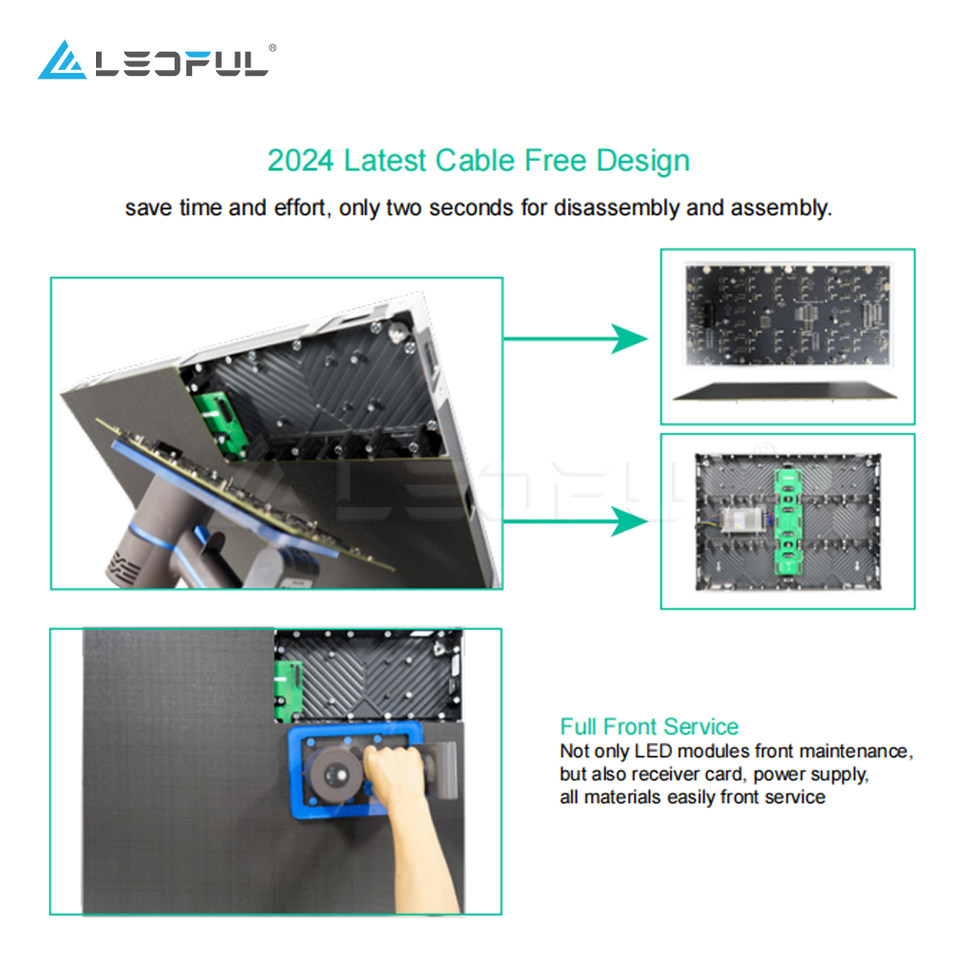 LEDFUL®

2024 Latest Cable Free Design

save time and effort, only two seconds for disassembly and assembly.

LEDFUL

Full Front Service
Not only LED modules front maintenance, but also receiver card, power supply, all materials easily front service