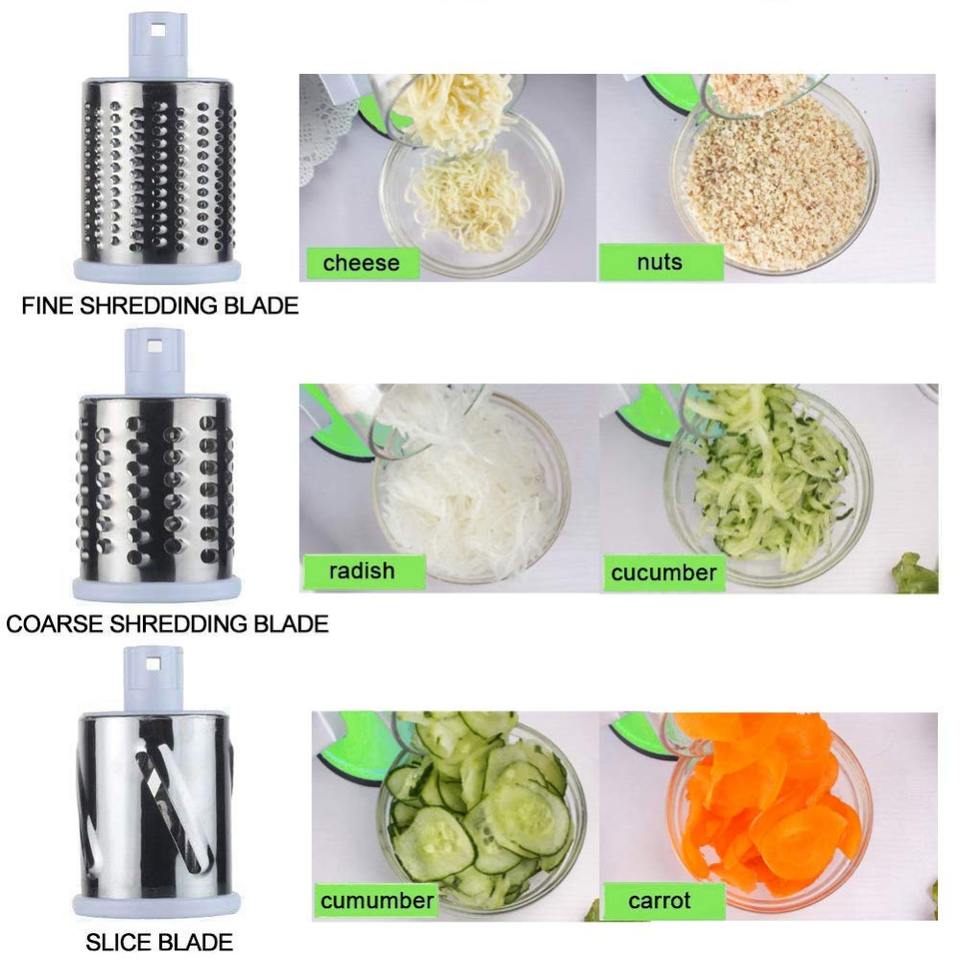 cheese

nuts

FINE SHREDDING BLADE

radish

cucumber

COARSE SHREDDING BLADE

cumumber

carrot

SLICE BLADE