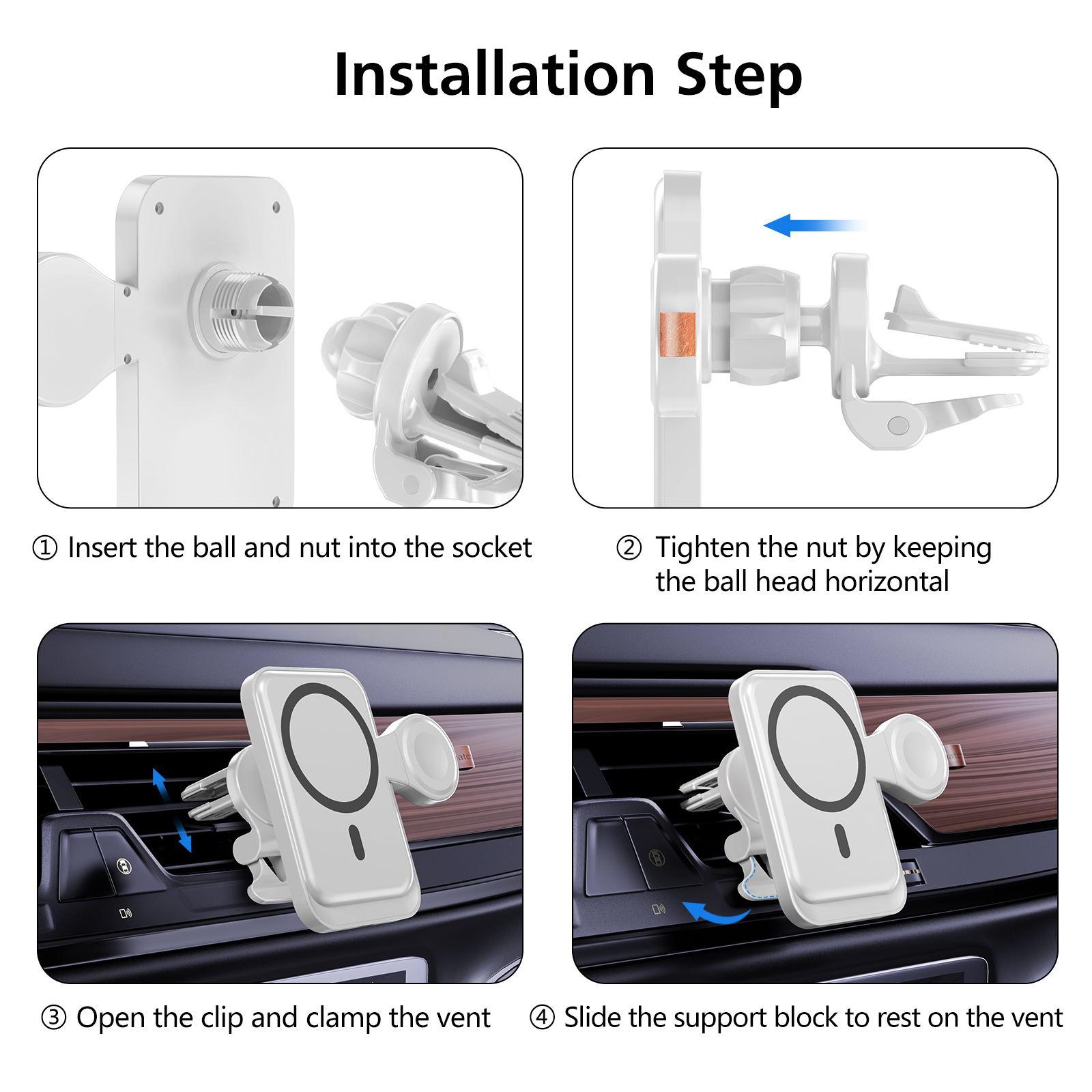 Installation Step

① Insert the ball and nut into the socket

② Tighten the nut by keeping the ball head horizontal

③ Open the clip and clamp the vent

④ Slide the support block to rest on the vent