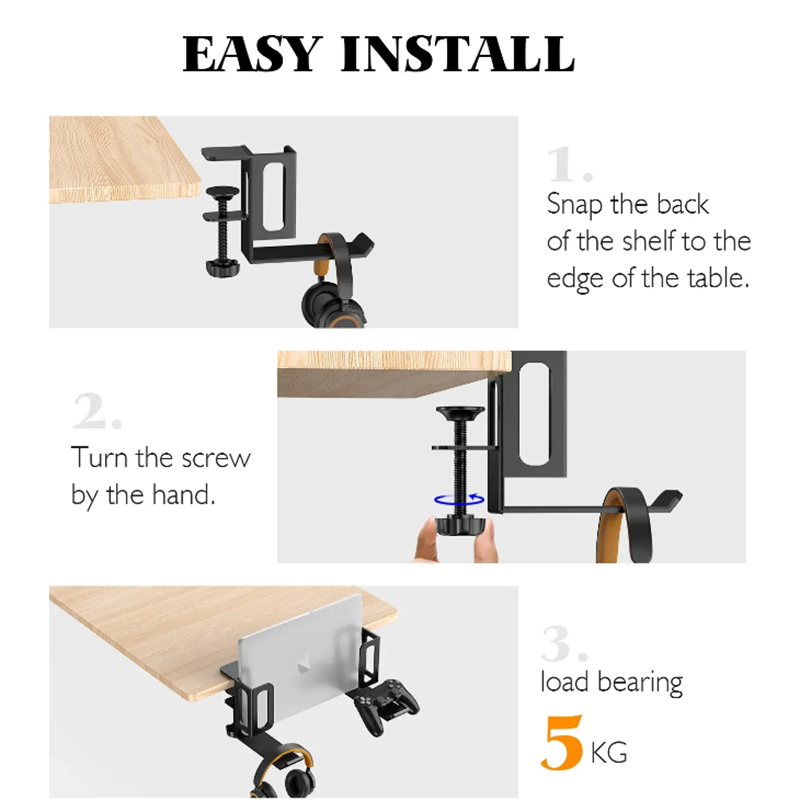 EASY INSTALL

1.

Snap the back of the shelf to the edge of the table.

2.

Turn the screw by the hand.

3.

load bearing

5 KG