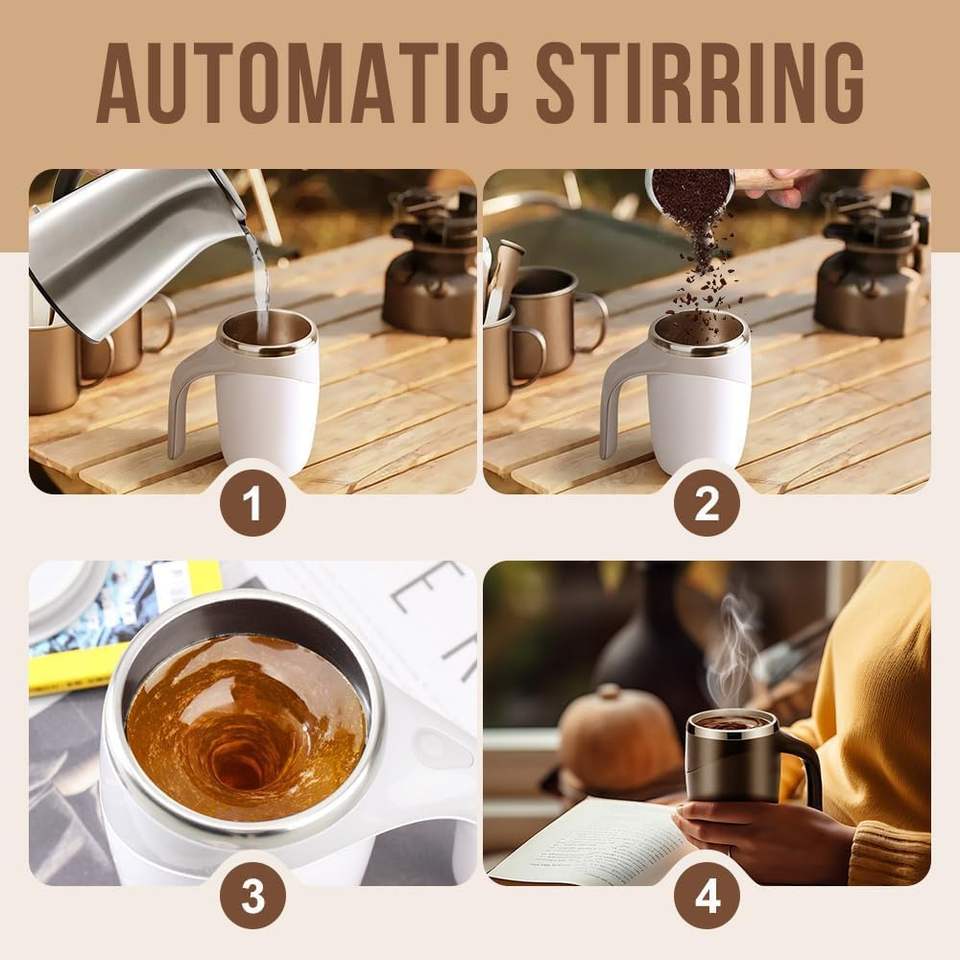 AUTOMATIC STIRRING

1

2

3

4