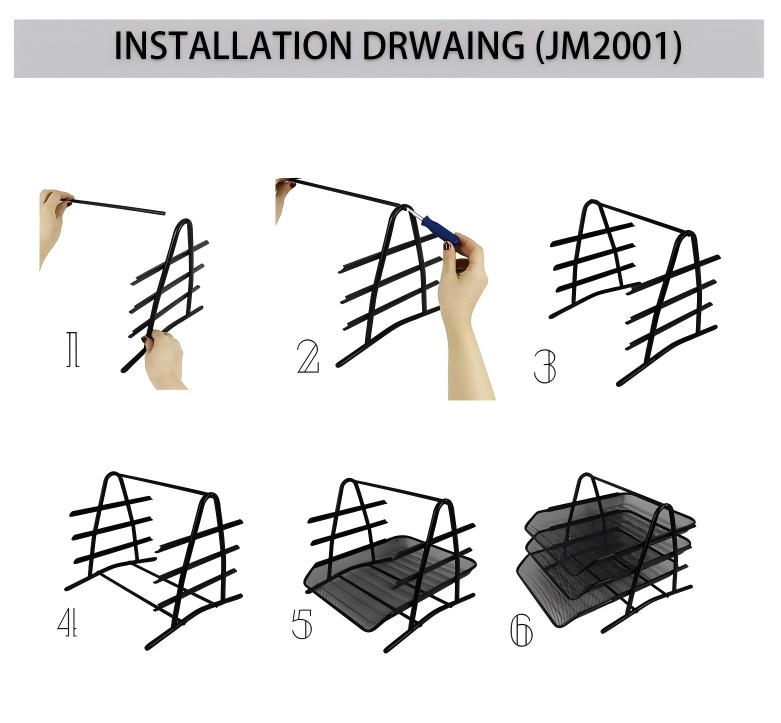 INSTALLATION DRWAING (JM2001)

1

2

3

4

5

6