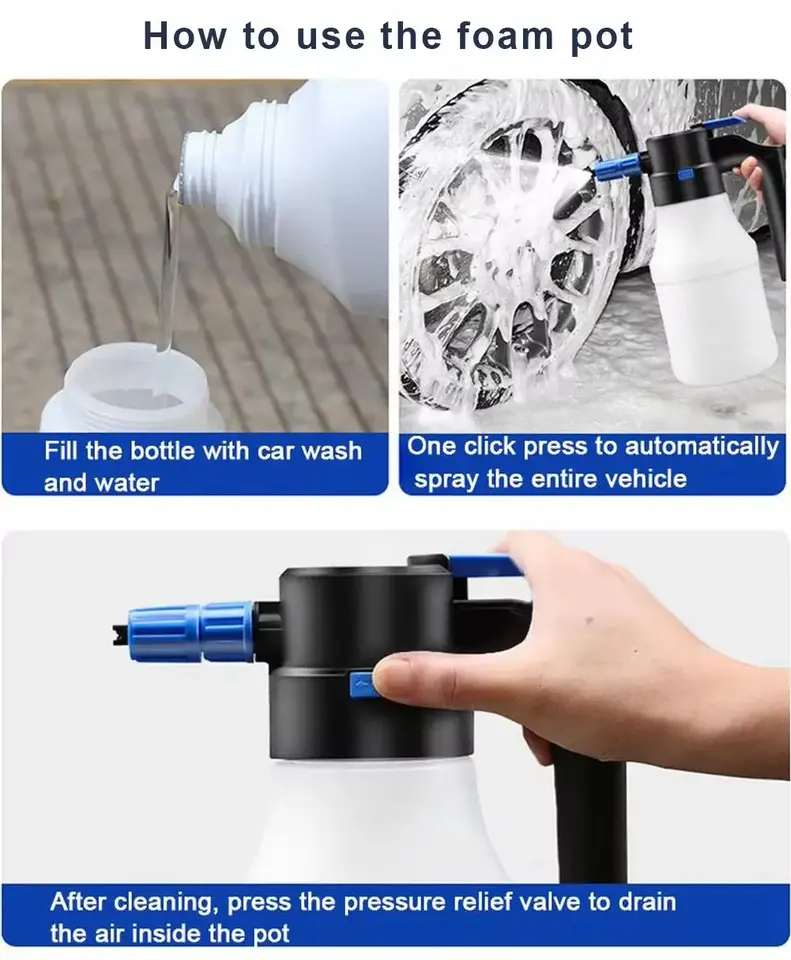 How to use the foam pot

Fill the bottle with car wash and water

One click press to automatically spray the entire vehicle

After cleaning, press the pressure relief valve to drain the air inside the pot