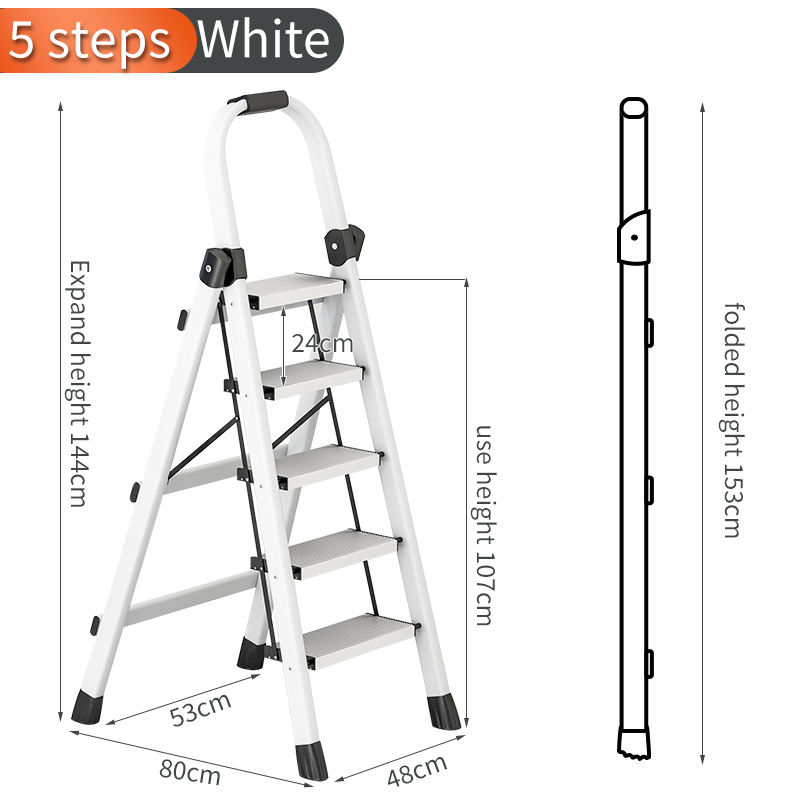 5 steps White

Expand height 144cm

24cm

use height 107cm

folded height 153cm

53cm

80cm

48cm