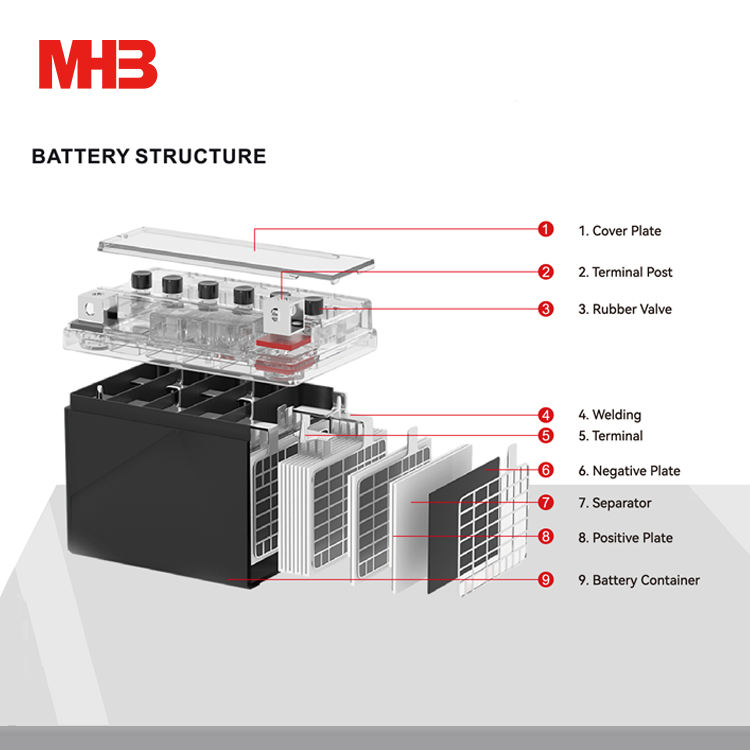 MHB

BATTERY STRUCTURE

1
1. Cover Plate
2
2. Terminal Post
3
3. Rubber Valve
4
4. Welding
5
5. Terminal
6
6. Negative Plate
7
7. Separator
8
8. Positive Plate
9
9. Battery Container