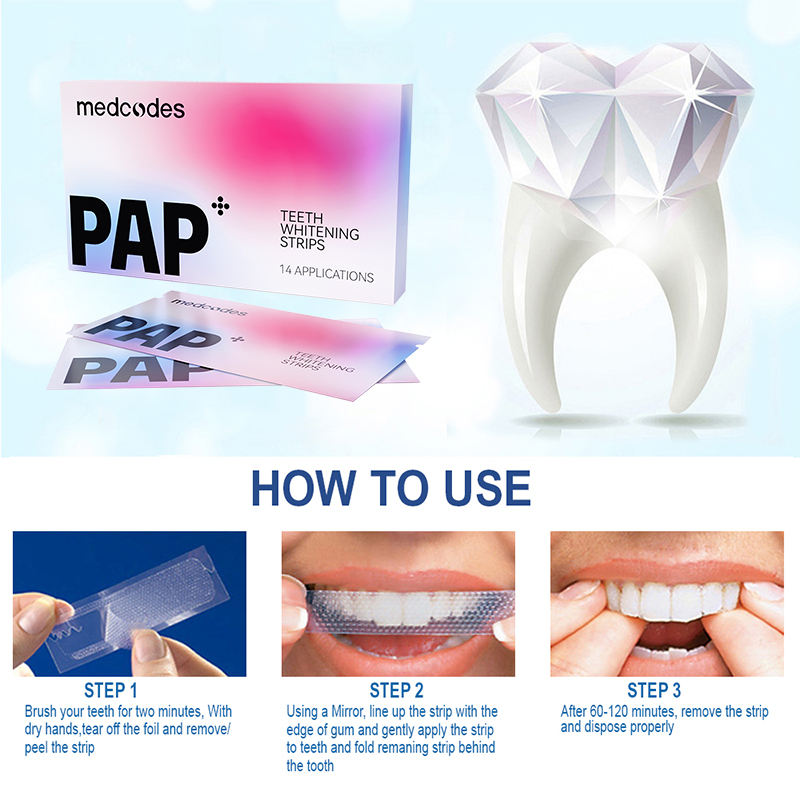 medcodes

PAP

TEETH WHITENING STRIPS

14 APPLICATIONS

medcodes

PAP

TEETH WHITENING STRIPS

PAP

HOW TO USE

STEP 1
Brush your teeth for two minutes, With dry hands,tear off the foil and remove/ peel the strip

STEP 2
Using a Mirror, line up the strip with the edge of gum and gently apply the strip to teeth and fold remaning strip behind the tooth

STEP 3
After 60-120 minutes, remove the strip and dispose properly