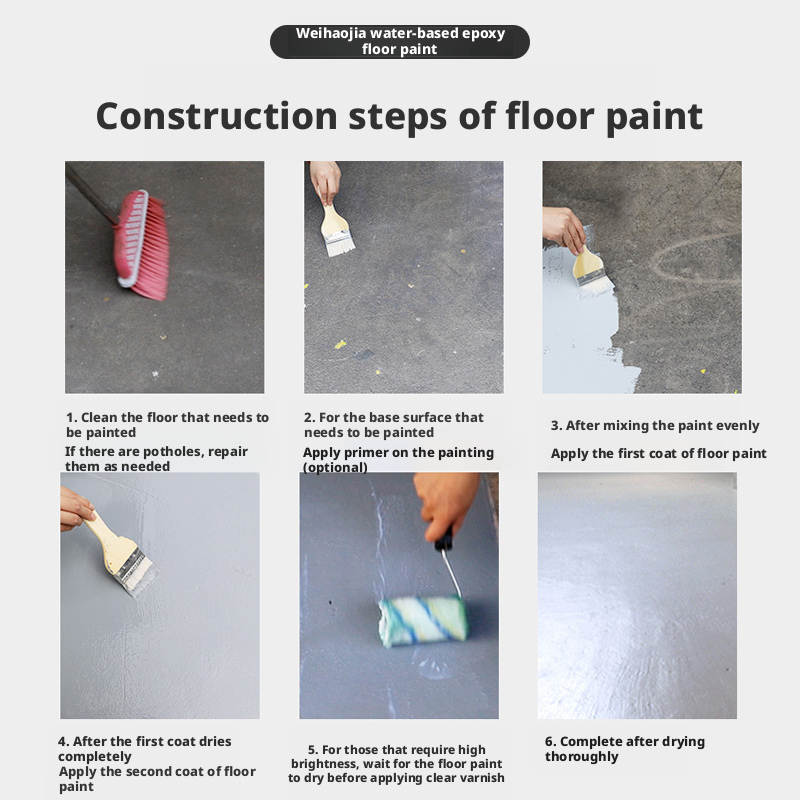 Weihaojia water-based epoxy floor paint

Construction steps of floor paint

1. Clean the floor that needs to be painted
If there are potholes, repair them as needed

2. For the base surface that needs to be painted
Apply primer on the painting (optional)

3. After mixing the paint evenly
Apply the first coat of floor paint

4. After the first coat dries completely
Apply the second coat of floor paint

5. For those that require high brightness, wait for the floor paint to dry before applying clear varnish

6. Complete after drying thoroughly