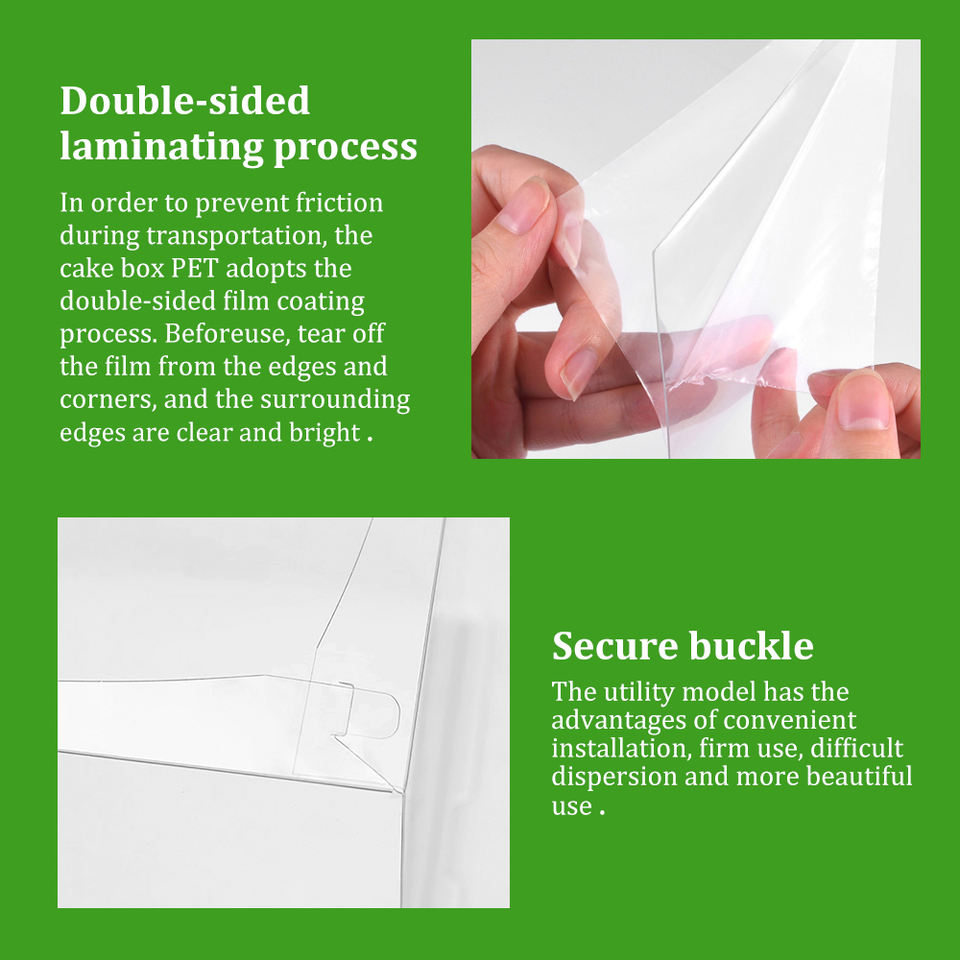 Double-sided laminating process

In order to prevent friction during transportation, the cake box PET adopts the double-sided film coating process. Beforeuse, tear off the film from the edges and corners, and the surrounding edges are clear and bright .

Secure buckle

The utility model has the advantages of convenient installation, firm use, difficult dispersion and more beautiful use .