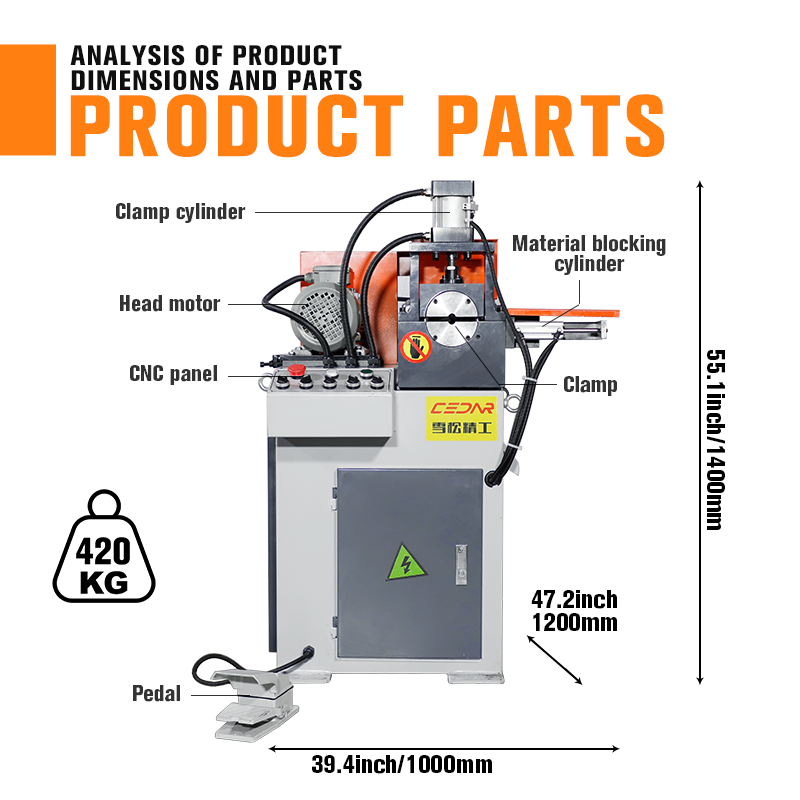 ANALYSIS OF PRODUCT DIMENSIONS AND PARTS
PRODUCT PARTS

Clamp cylinder
Material blocking cylinder
Head motor
CNC panel
Clamp
CEDAR
雪松精工
55.1inch/1400mm
420 KG
47.2inch 1200mm
Pedal
39.4inch/1000mm