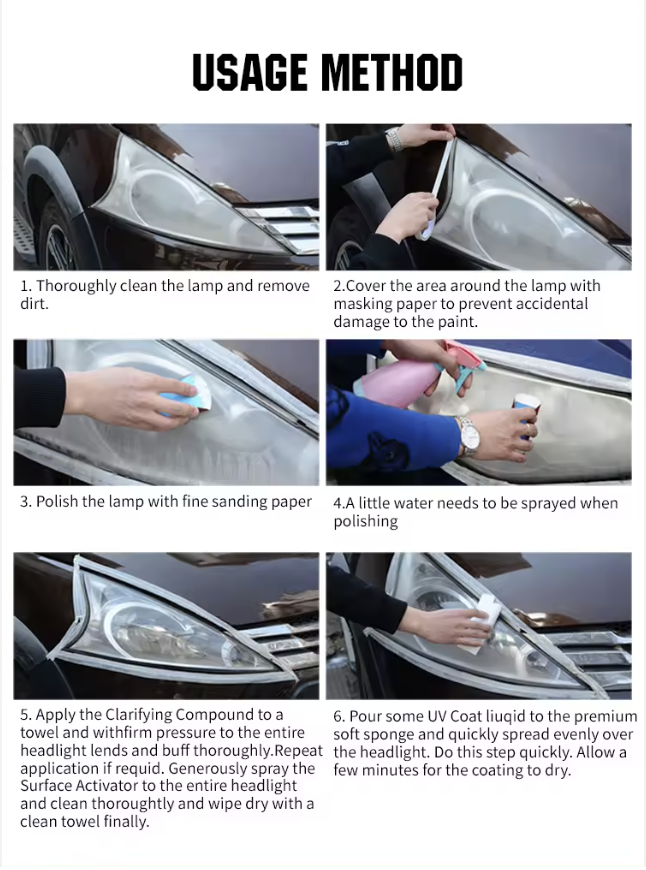 USAGE METHOD

1. Thoroughly clean the lamp and remove dirt.

2.Cover the area around the lamp with masking paper to prevent accidental damage to the paint.

3. Polish the lamp with fine sanding paper

4.A little water needs to be sprayed when polishing

5. Apply the Clarifying Compound to a towel and withfirm pressure to the entire headlight lends and buff thoroughly.Repeat application if requid. Generously spray the Surface Activator to the entire headlight and clean thoroughtly and wipe dry with a clean towel finally.

6. Pour some UV Coat liuqid to the premium soft sponge and quickly spread evenly over the headlight. Do this step quickly. Allow a few minutes for the coating to dry.