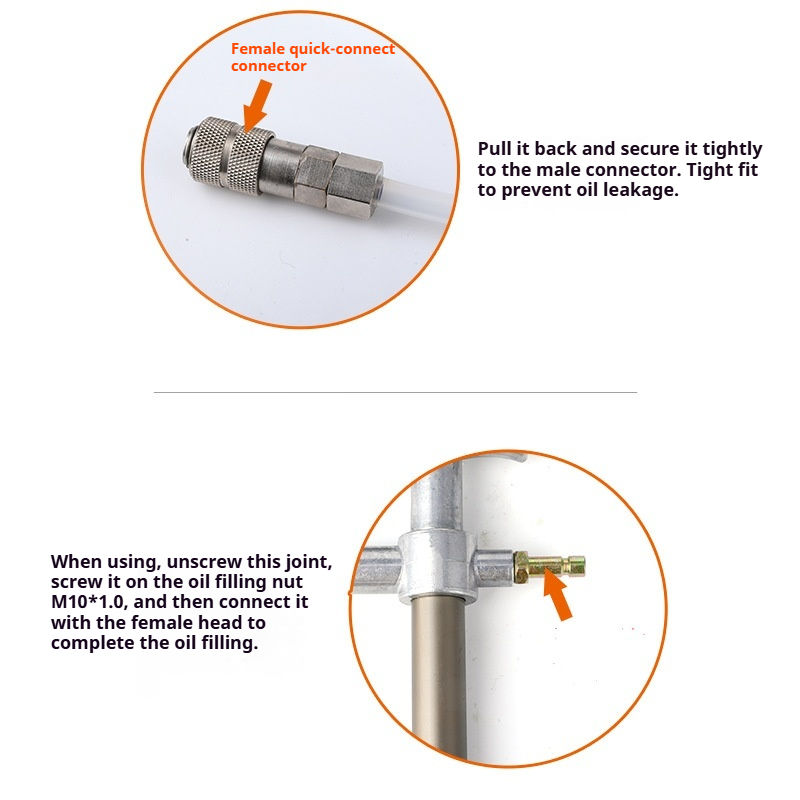 Female quick-connect connector

Pull it back and secure it tightly to the male connector. Tight fit to prevent oil leakage.

When using, unscrew this joint, screw it on the oil filling nut M10*1.0, and then connect it with the female head to complete the oil filling.