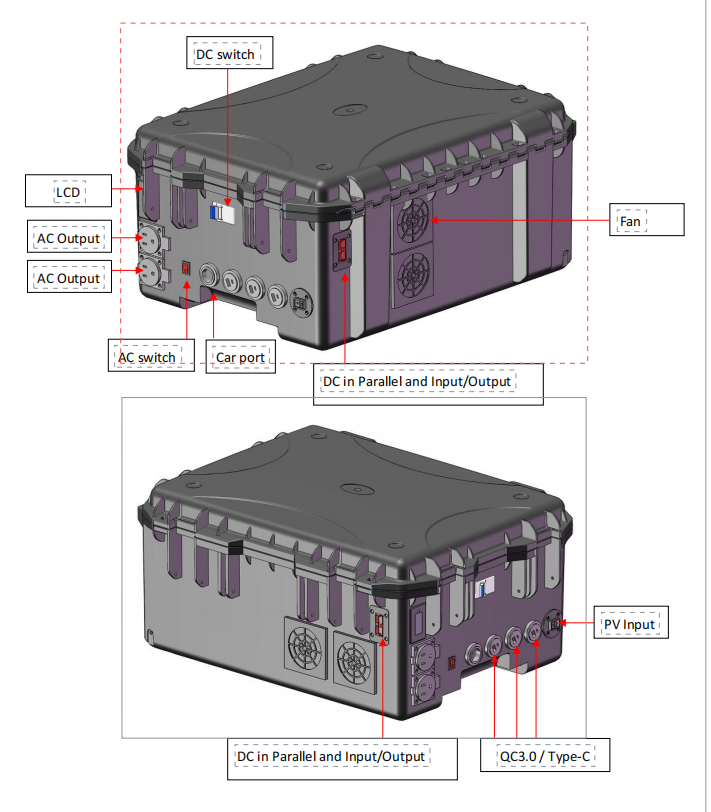 DC switch

LCD

AC Output

AC Output

Fan

AC switch

Car port

DC in Parallel and Input/Output

PV Input

DC in Parallel and Input/Output

QC3.0 / Type-C