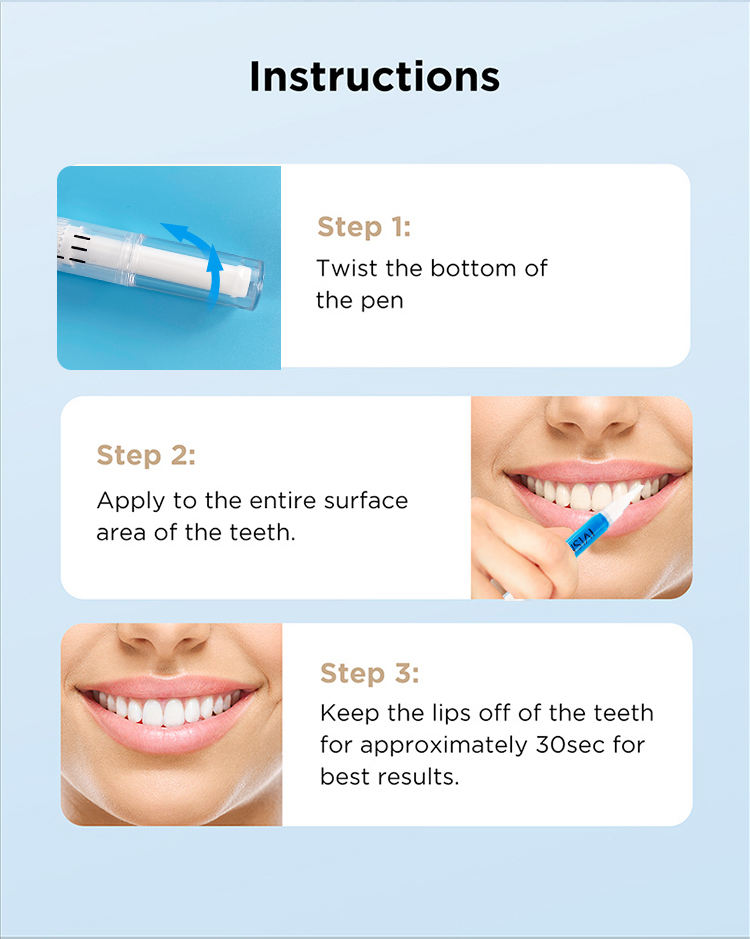 Instructions

Step 1:
Twist the bottom of the pen

Step 2:
Apply to the entire surface area of the teeth.

Step 3:
Keep the lips off of the teeth for approximately 30sec for best results.