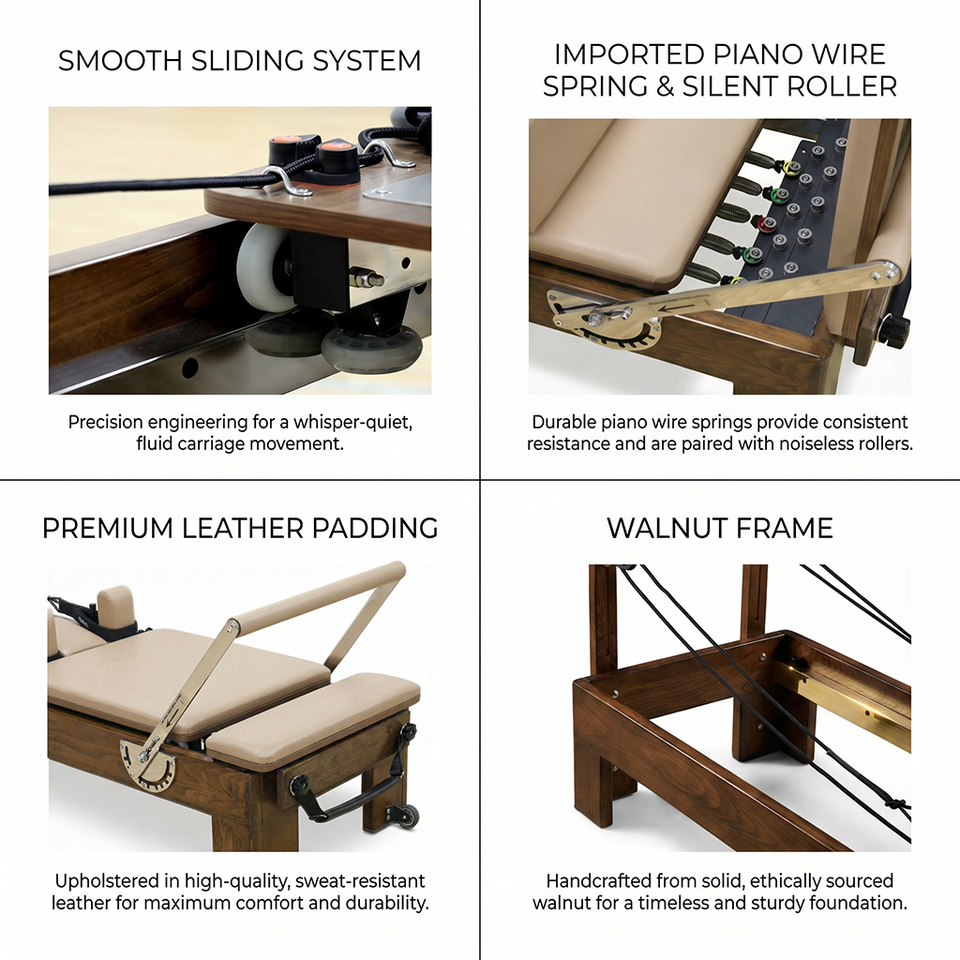 SMOOTH SLIDING SYSTEM

Precision engineering for a whisper-quiet, fluid carriage movement.

IMPORTED PIANO WIRE SPRING & SILENT ROLLER

Durable piano wire springs provide consistent resistance and are paired with noiseless rollers.

PREMIUM LEATHER PADDING

Upholstered in high-quality, sweat-resistant leather for maximum comfort and durability.

WALNUT FRAME

Handcrafted from solid, ethically sourced walnut for a timeless and sturdy foundation.