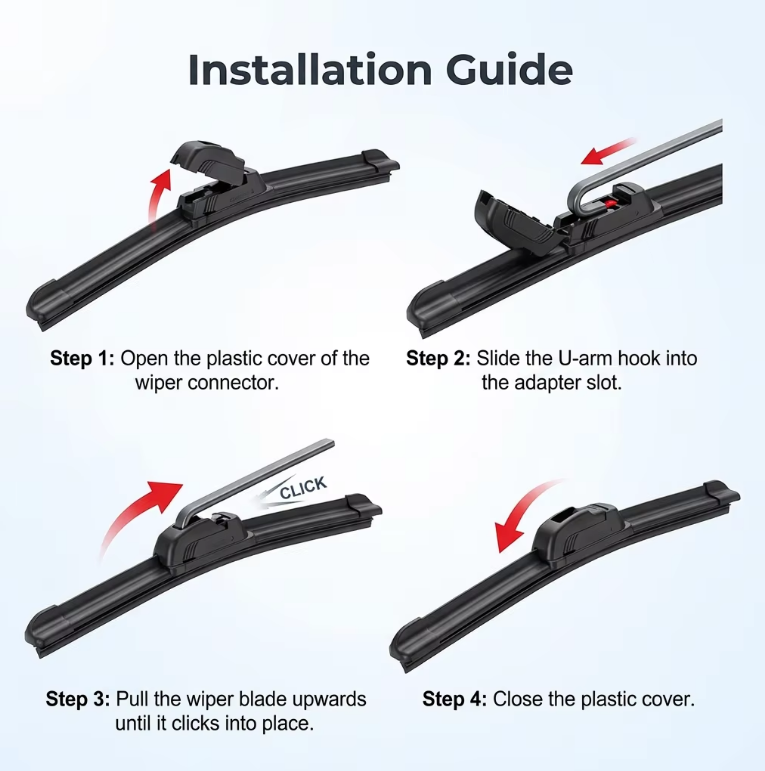 Installation Guide

Step 1: Open the plastic cover of the wiper connector.

Step 2: Slide the U-arm hook into the adapter slot.

CLICK

Step 3: Pull the wiper blade upwards until it clicks into place.

Step 4: Close the plastic cover.