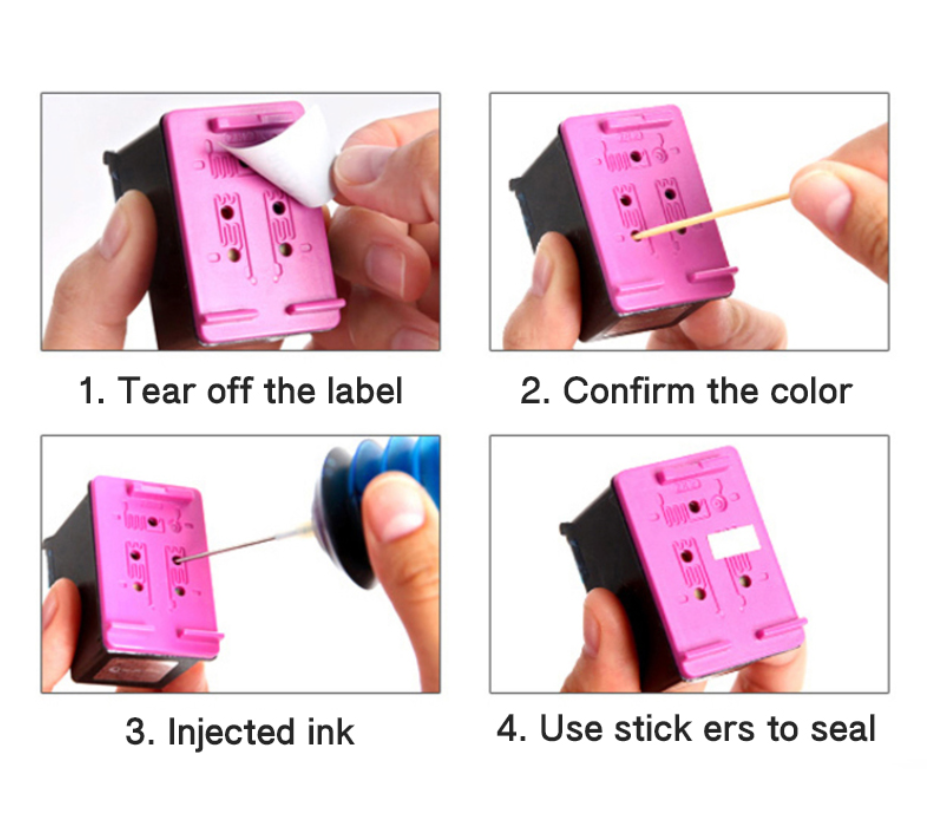 1. Tear off the label

2. Confirm the color

3. Injected ink

4. Use stick ers to seal