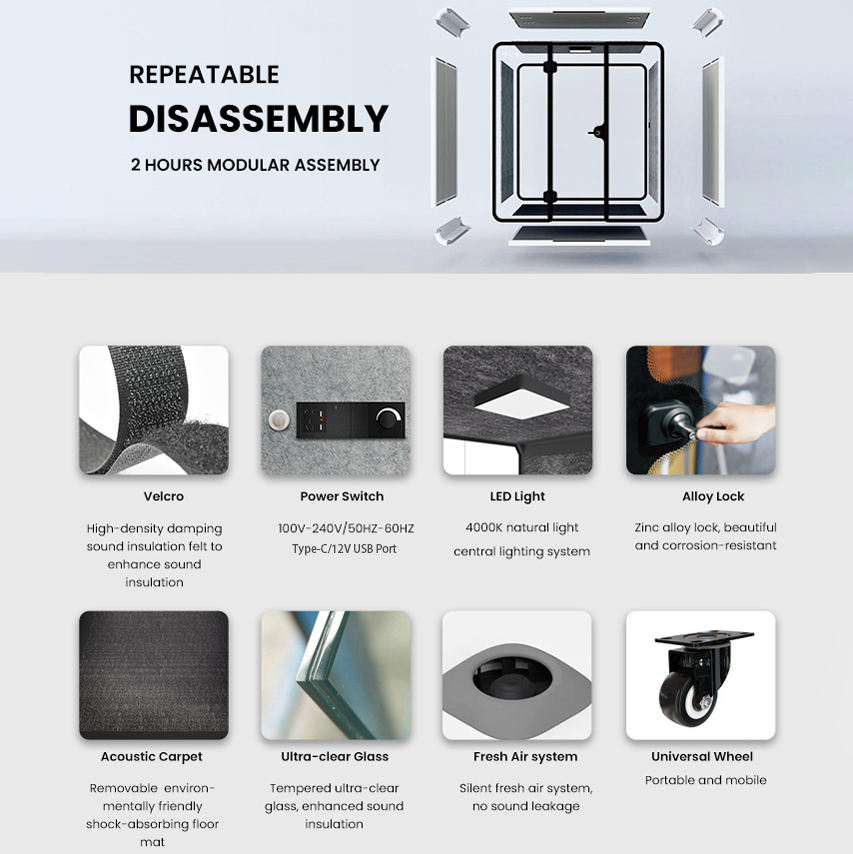 REPEATABLE
DISASSEMBLY
2 HOURS MODULAR ASSEMBLY

Velcro

High-density damping sound insulation felt to enhance sound insulation

Power Switch

100V-240V/50HZ-60HZ
Type-C/12V USB Port

LED Light

4000K natural light
central lighting system

Alloy Lock

Zinc alloy lock, beautiful and corrosion-resistant

Acoustic Carpet

Removable environmentally friendly shock-absorbing floor mat

Ultra-clear Glass

Tempered ultra-clear glass, enhanced sound insulation

Fresh Air system

Silent fresh air system, no sound leakage

Universal Wheel

Portable and mobile