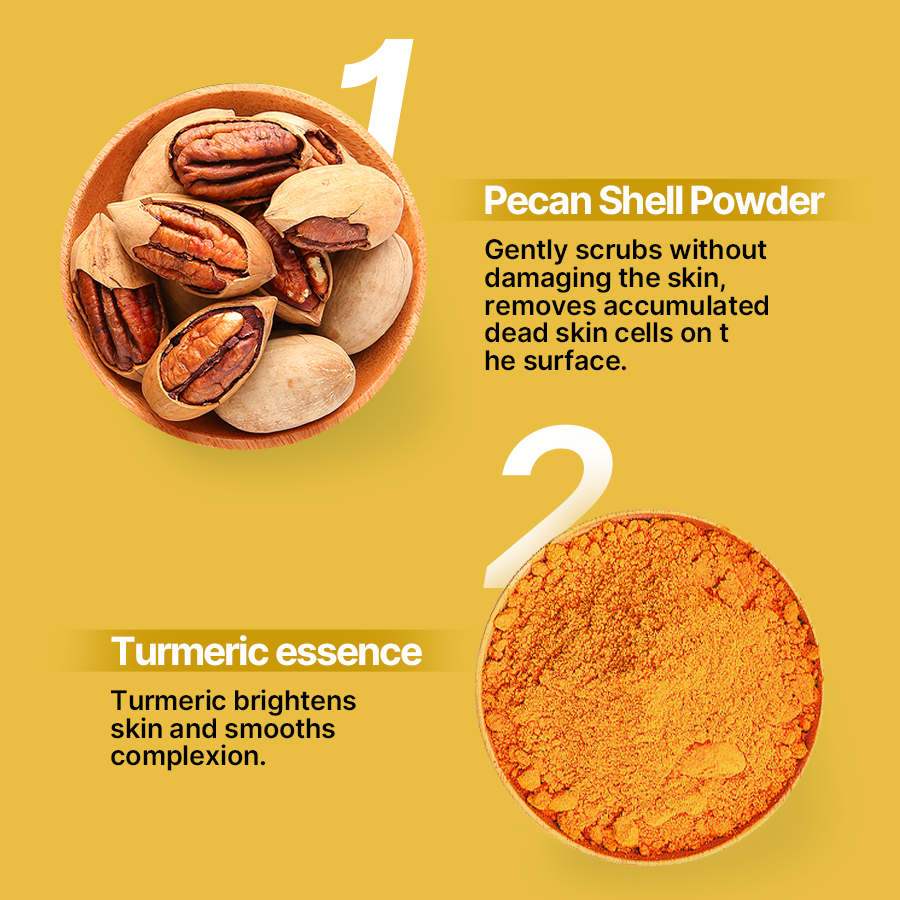 1

Pecan Shell Powder

Gently scrubs without damaging the skin, removes accumulated dead skin cells on t he surface.

2

Turmeric essence

Turmeric brightens skin and smooths complexion.