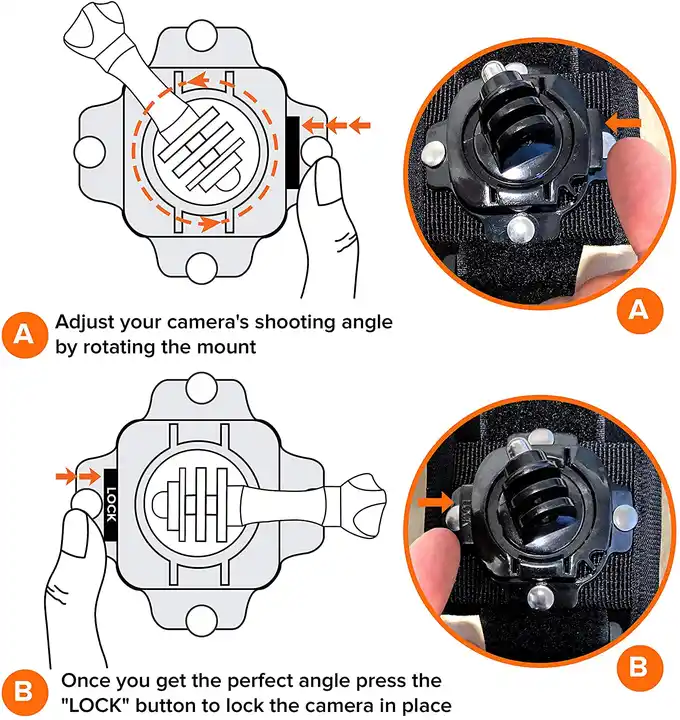 A

A Adjust your camera's shooting angle by rotating the mount

LOCK

B

B Once you get the perfect angle press the "LOCK" button to lock the camera in place