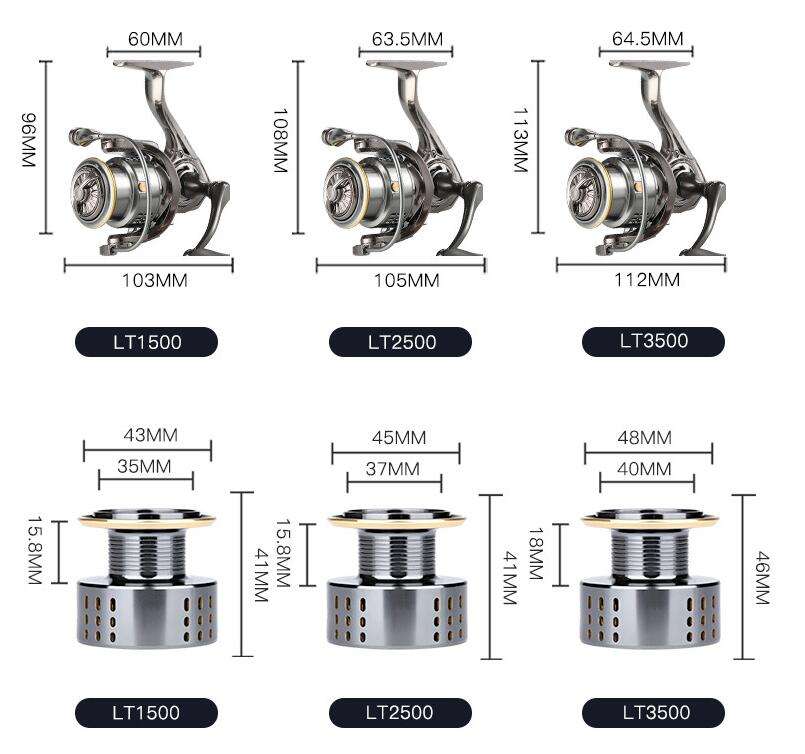 60MM
96MM
103MM
LT1500

63.5MM
108MM
105MM
LT2500

64.5MM
113MM
112MM
LT3500

43MM
35MM
15.8MM
41MM
LT1500

45MM
37MM
15.8MM
41MM
LT2500

48MM
40MM
18MM
46MM
LT3500