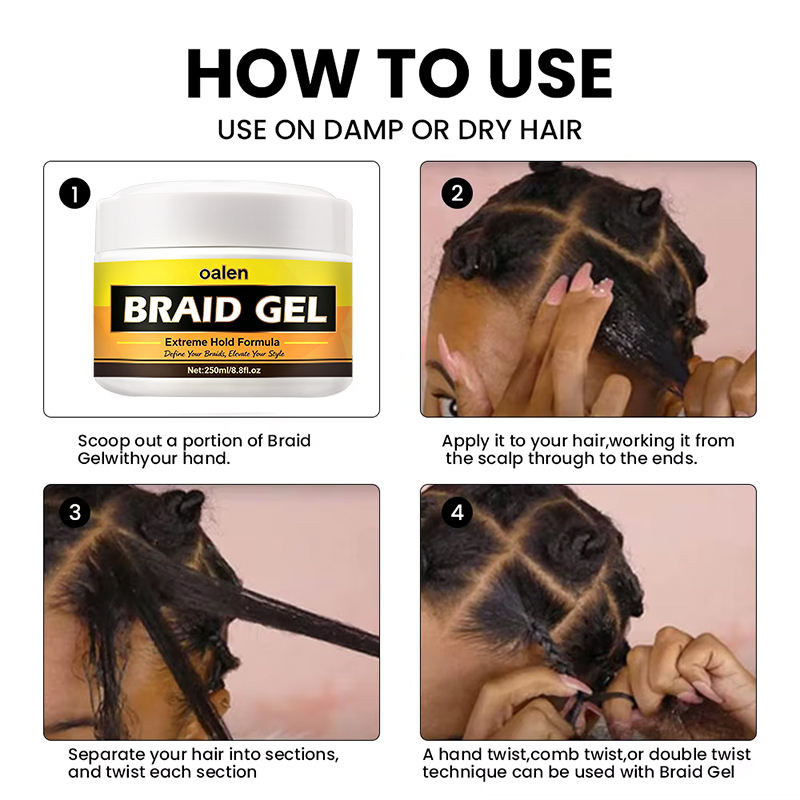 HOW TO USE
USE ON DAMP OR DRY HAIR

1

oalen
BRAID GEL
Extreme Hold Formula
Define Your Braids, Elevate Your Style
Net:250ml/8.8fl.oz

Scoop out a portion of Braid Gelwithyour hand.

2

Apply it to your hair,working it from the scalp through to the ends.

3

Separate your hair into sections, and twist each section

4

A hand twist,comb twist,or double twist technique can be used with Braid Gel