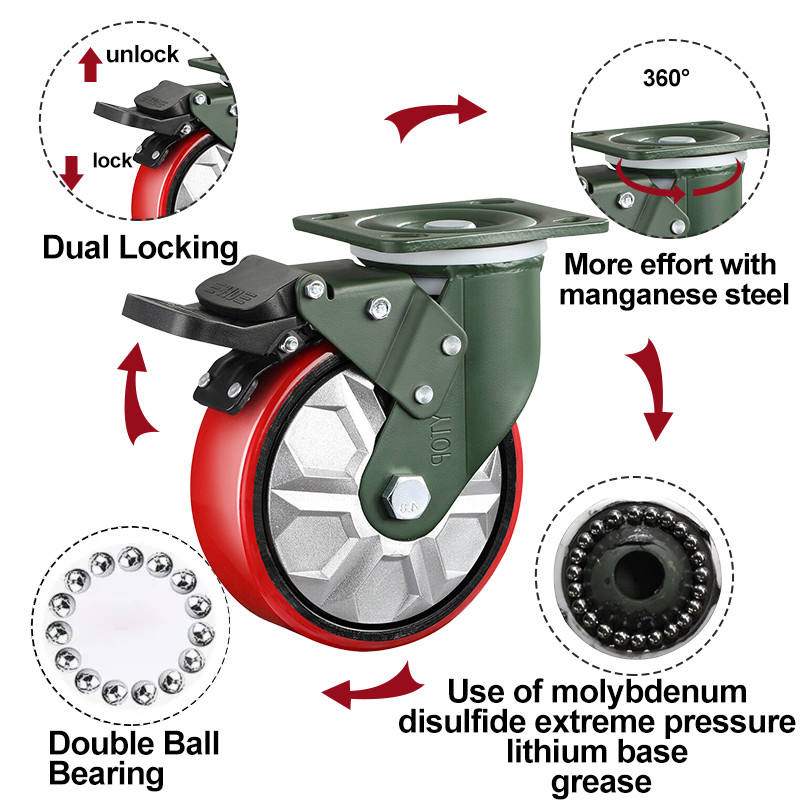 unlock

lock

Dual Locking

360°

More effort with manganese steel

POTY

Double Ball Bearing

Use of molybdenum disulfide extreme pressure lithium base grease