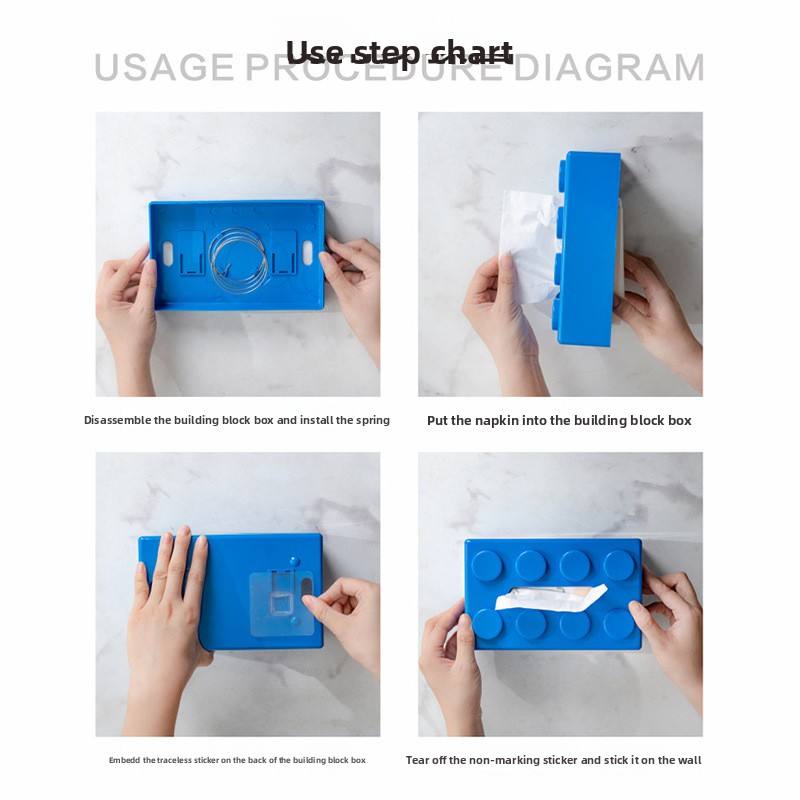 Use step chart
USAGE PROCEDURE DIAGRAM

Disassemble the building block box and install the spring

Put the napkin into the building block box

Embedd the traceless sticker on the back of the building block box

Tear off the non-marking sticker and stick it on the wall