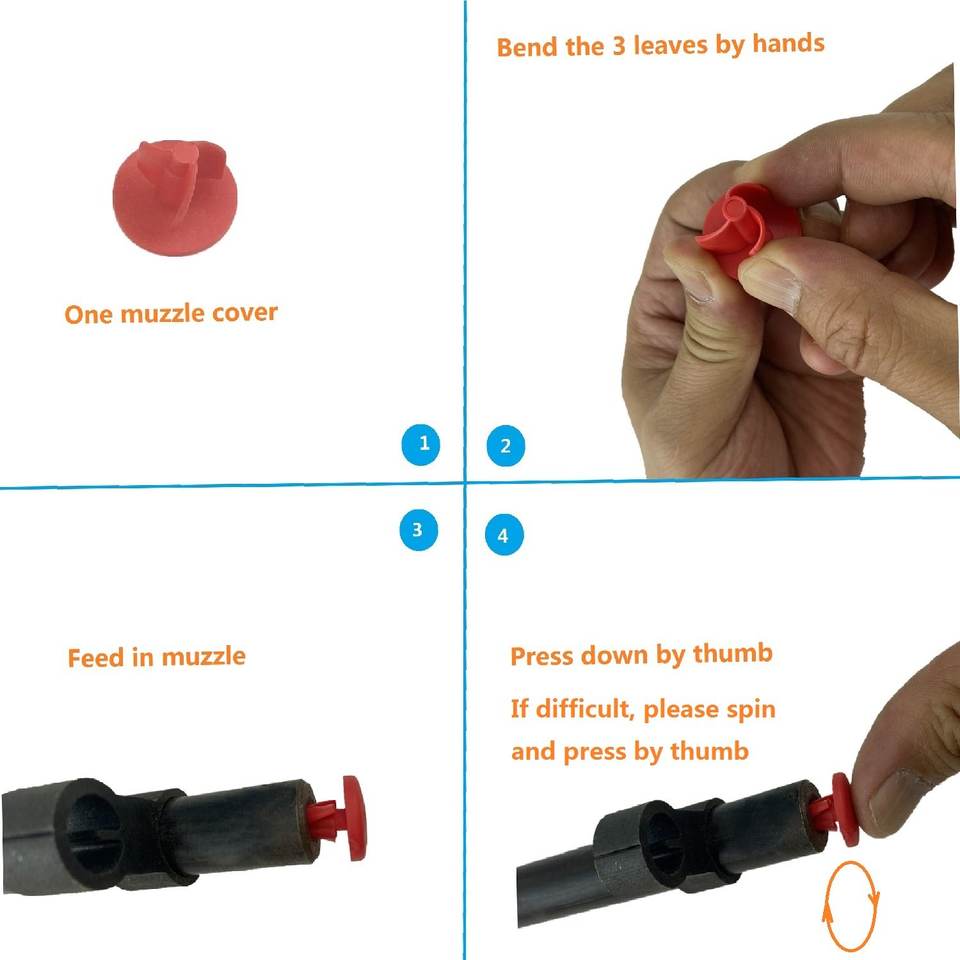 One muzzle cover

1

Bend the 3 leaves by hands

2

3

Feed in muzzle

4

Press down by thumb

If difficult, please spin and press by thumb