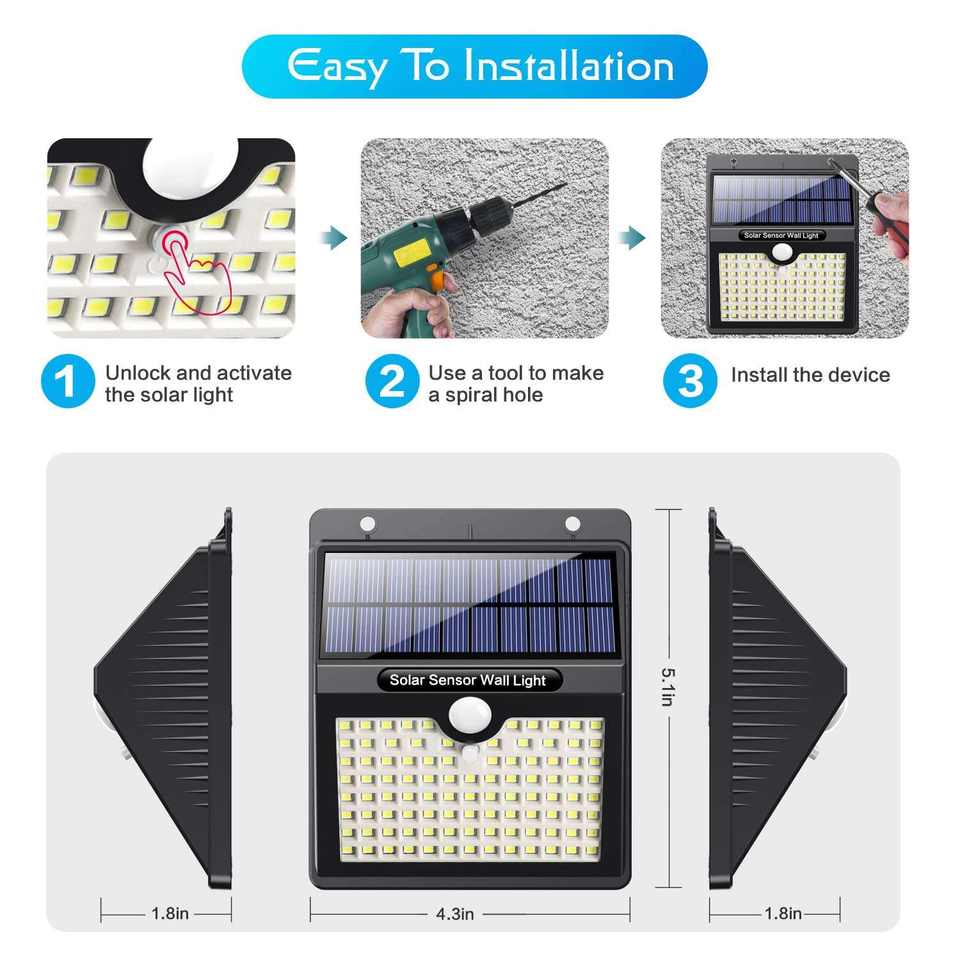 Easy To Installation

Solar Sensor Wall Light

1 Unlock and activate the solar light

2 Use a tool to make a spiral hole

3 Install the device

Solar Sensor Wall Light

5.1in

1.8in

4.3in

1.8in