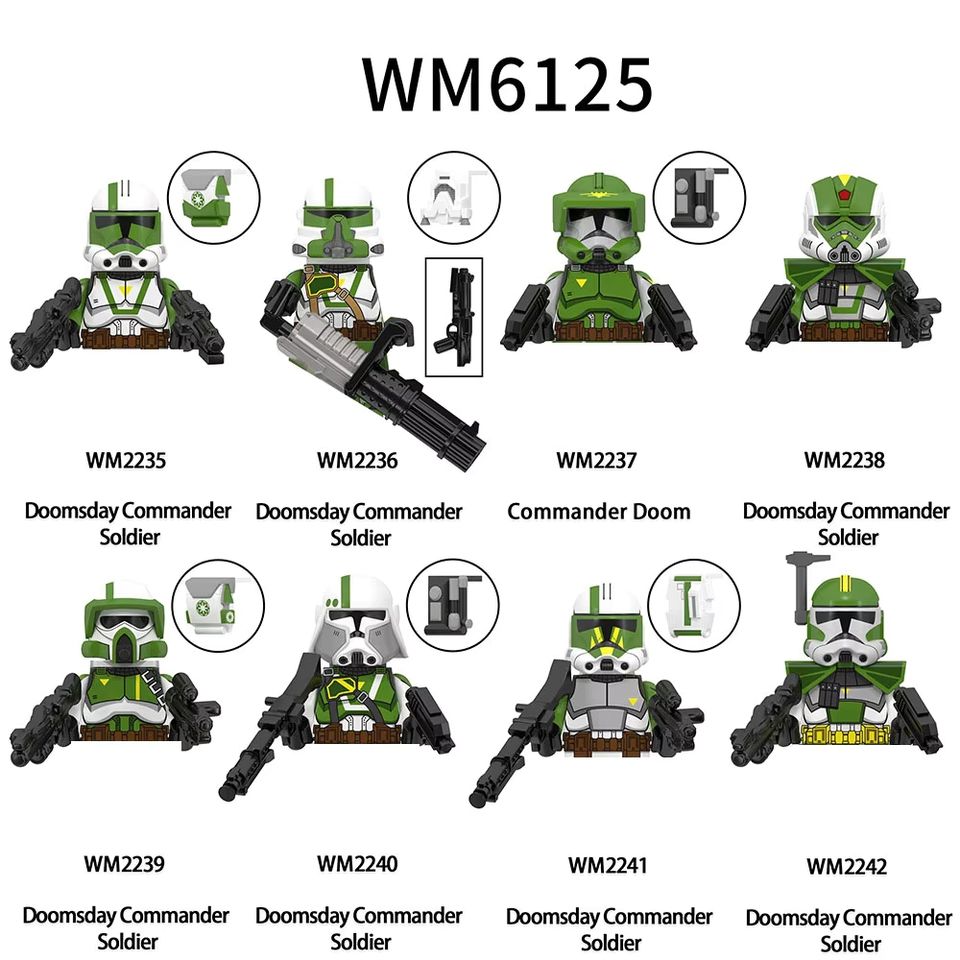 WM6125

WM2235

Doomsday Commander Soldier

WM2236

Doomsday Commander Soldier

WM2237

Commander Doom

WM2238

Doomsday Commander Soldier

WM2239

Doomsday Commander Soldier

WM2240

Doomsday Commander Soldier

WM2241

Doomsday Commander Soldier

WM2242

Doomsday Commander Soldier